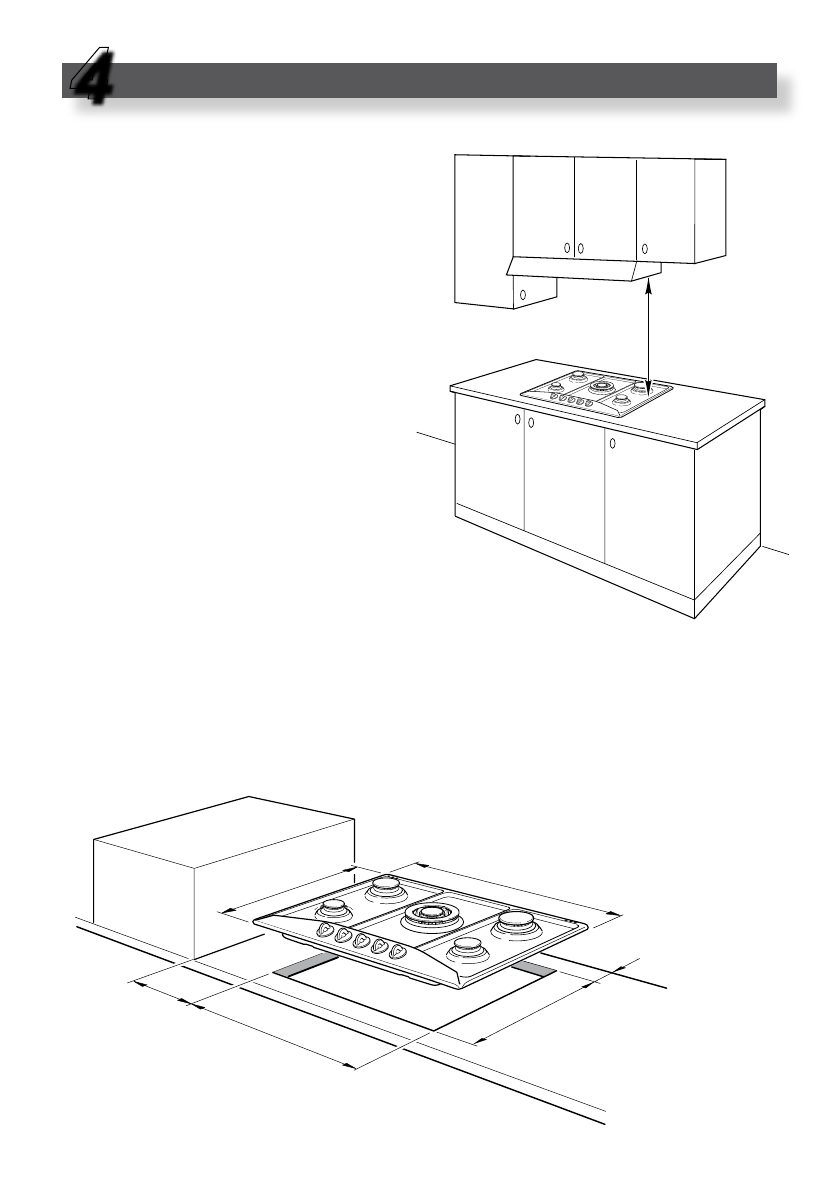 4