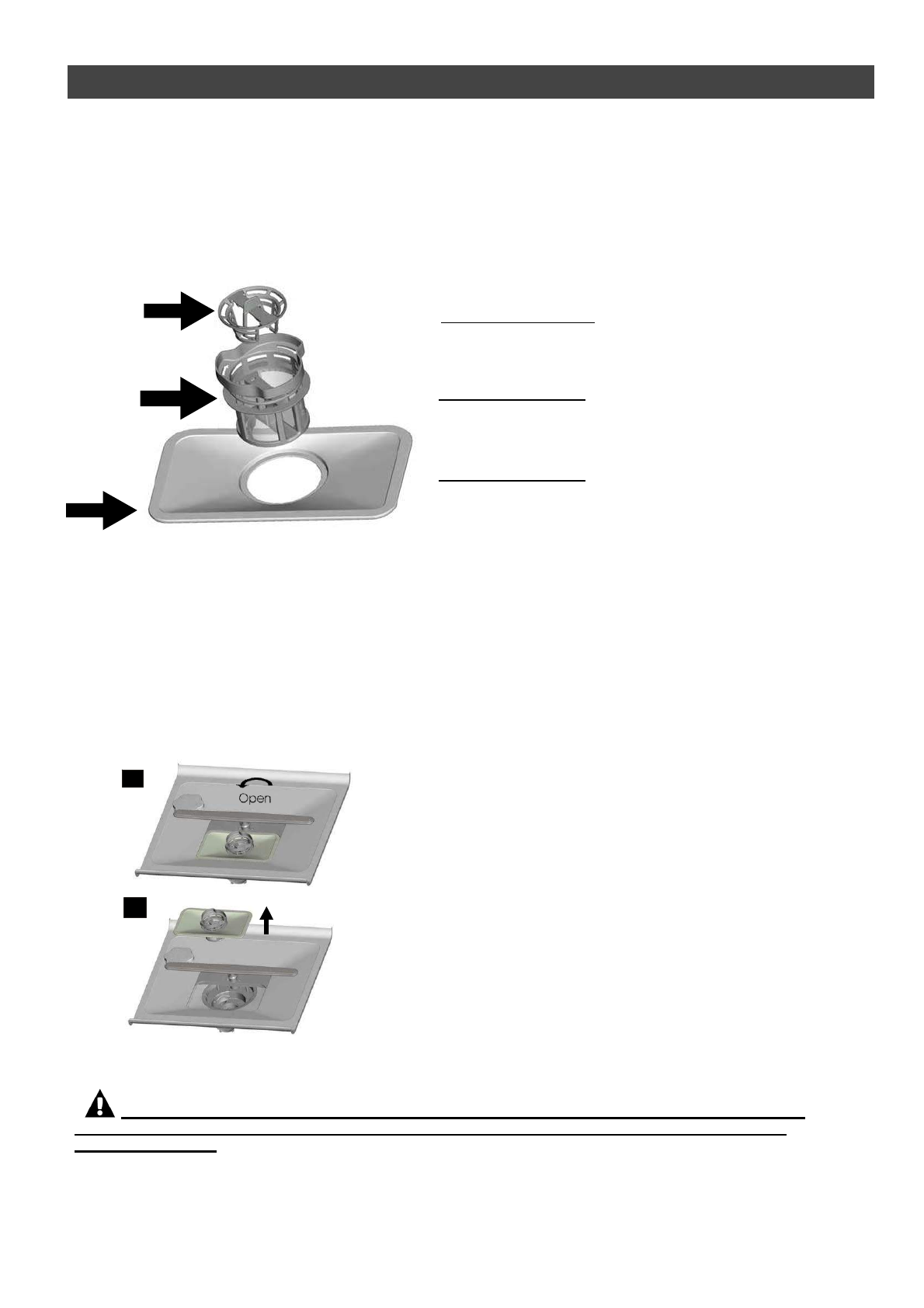 Open