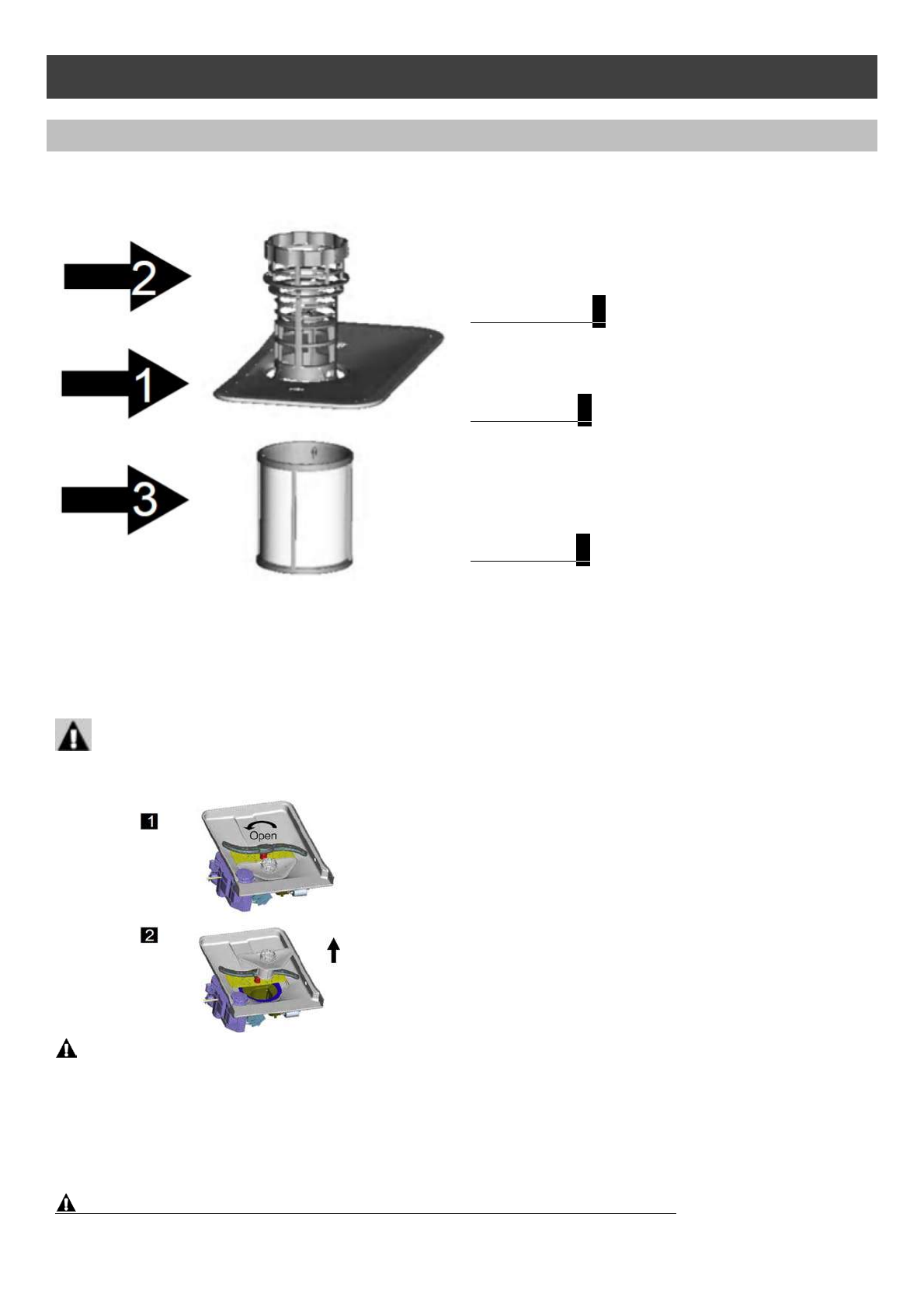 2

1

3

1

Open

2