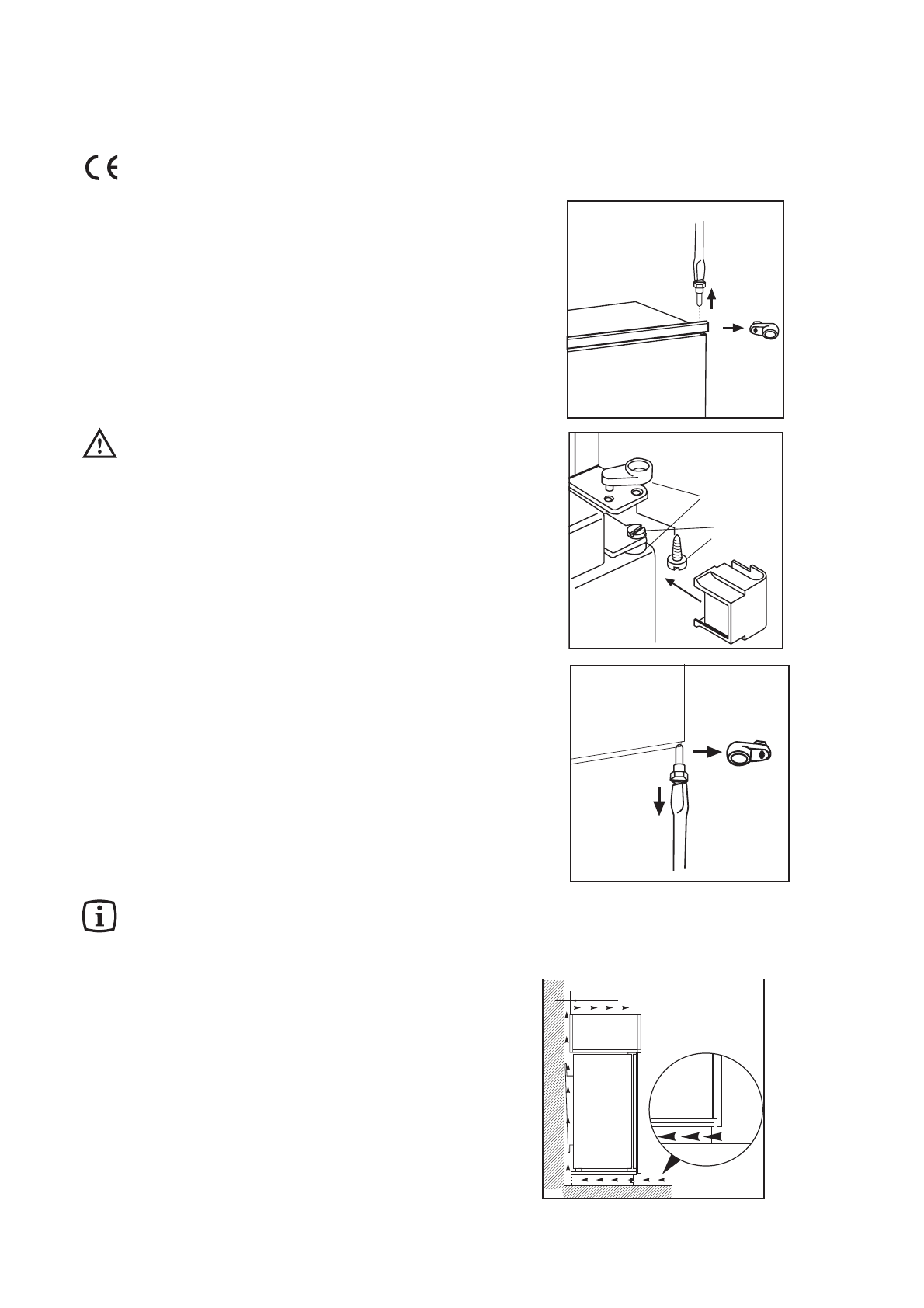 CE