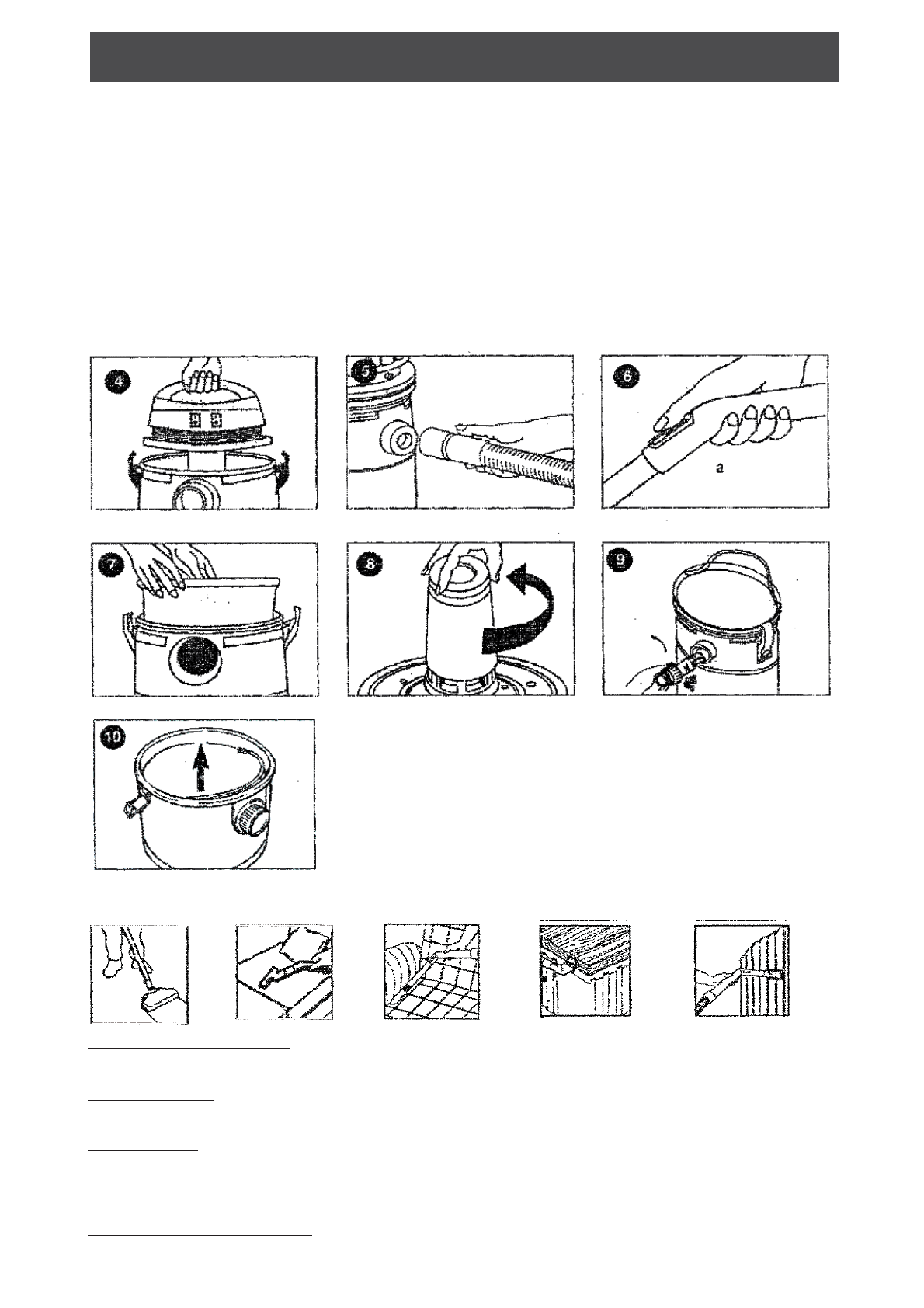 4

5

6

a

7

8

9

10