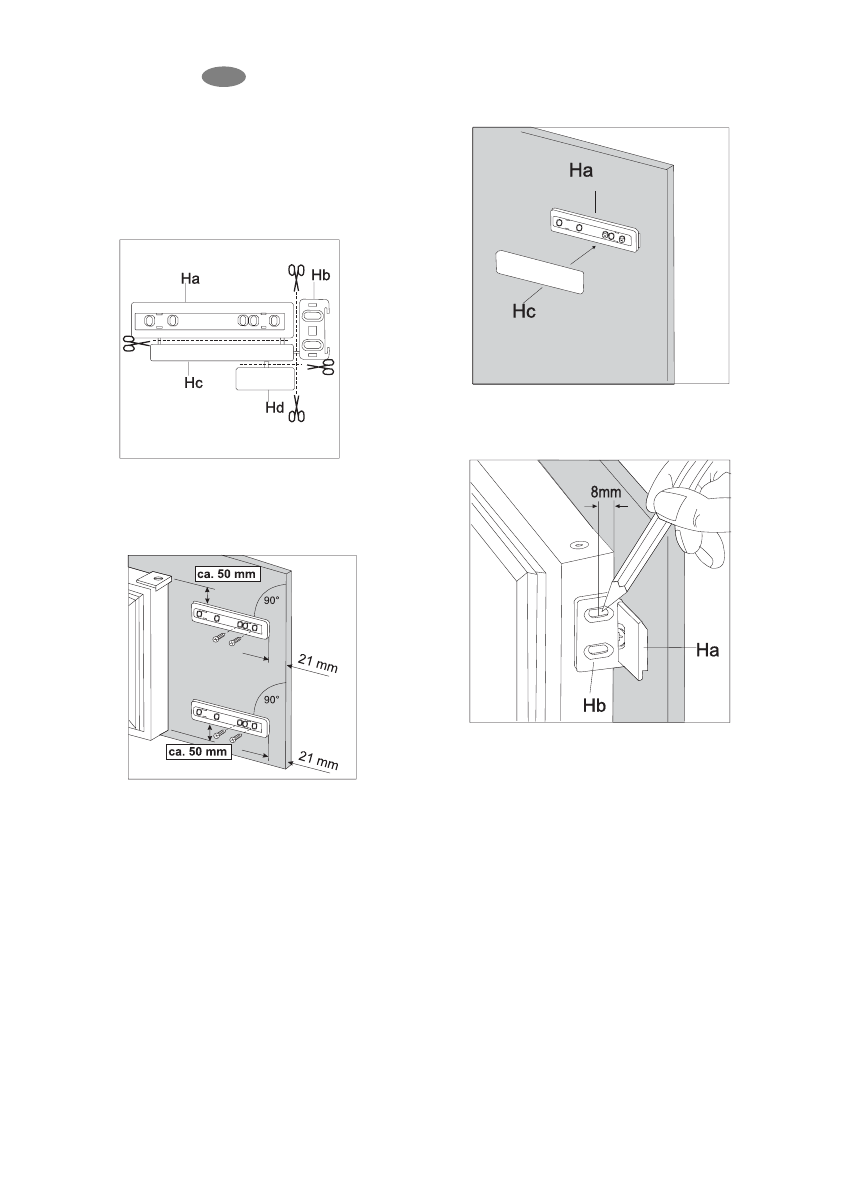 Ha

Hb

Hc

Hd

ca. 50 mm

90°

21 mm

90°

ca. 50 mm

21 mm

Ha

Hc

8mm

Ha

Hb