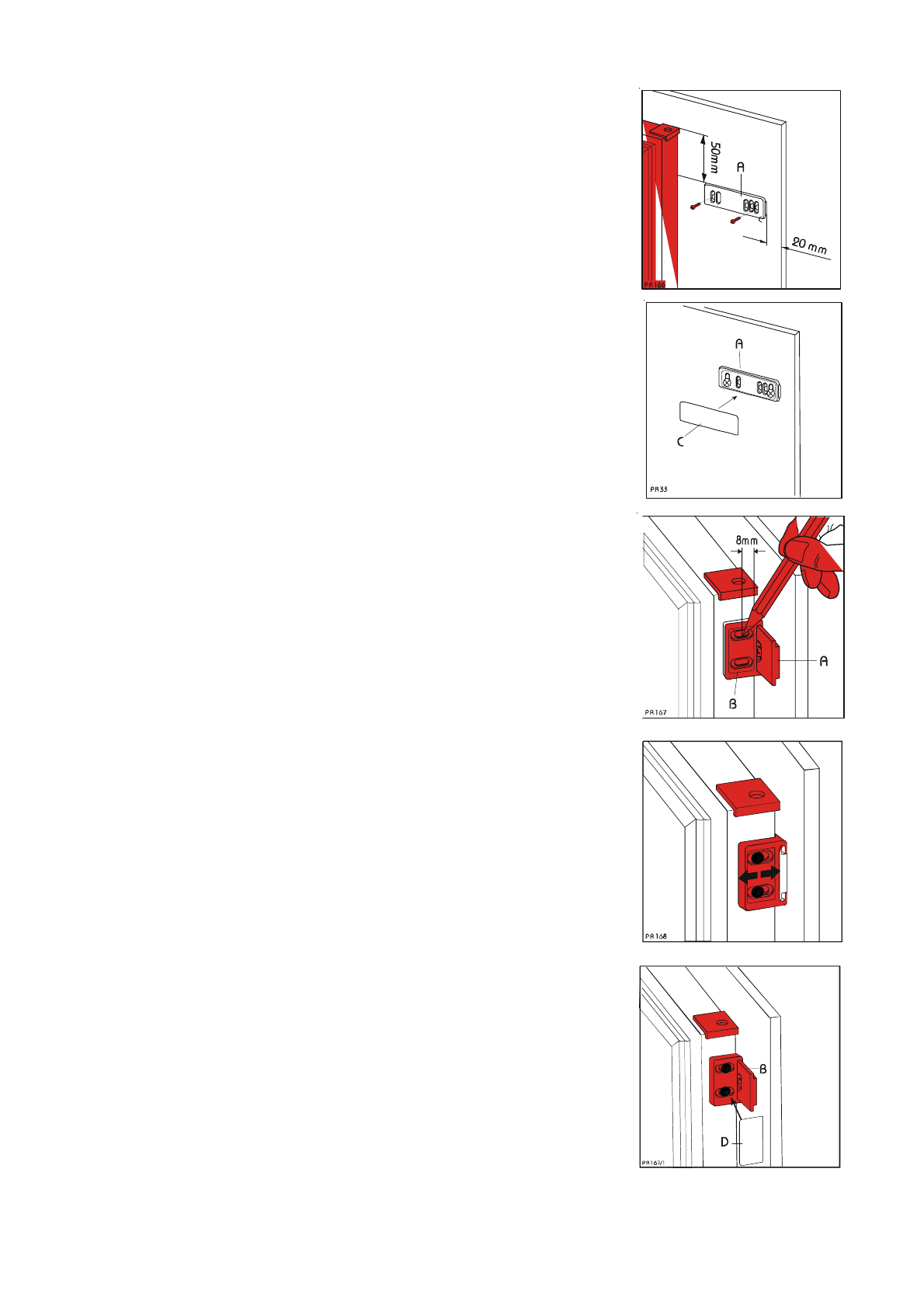 50mm
A
20 mm
PR166

A
C
PR33

8mm
A
B
PR167

PR168

B
D
PR167/1