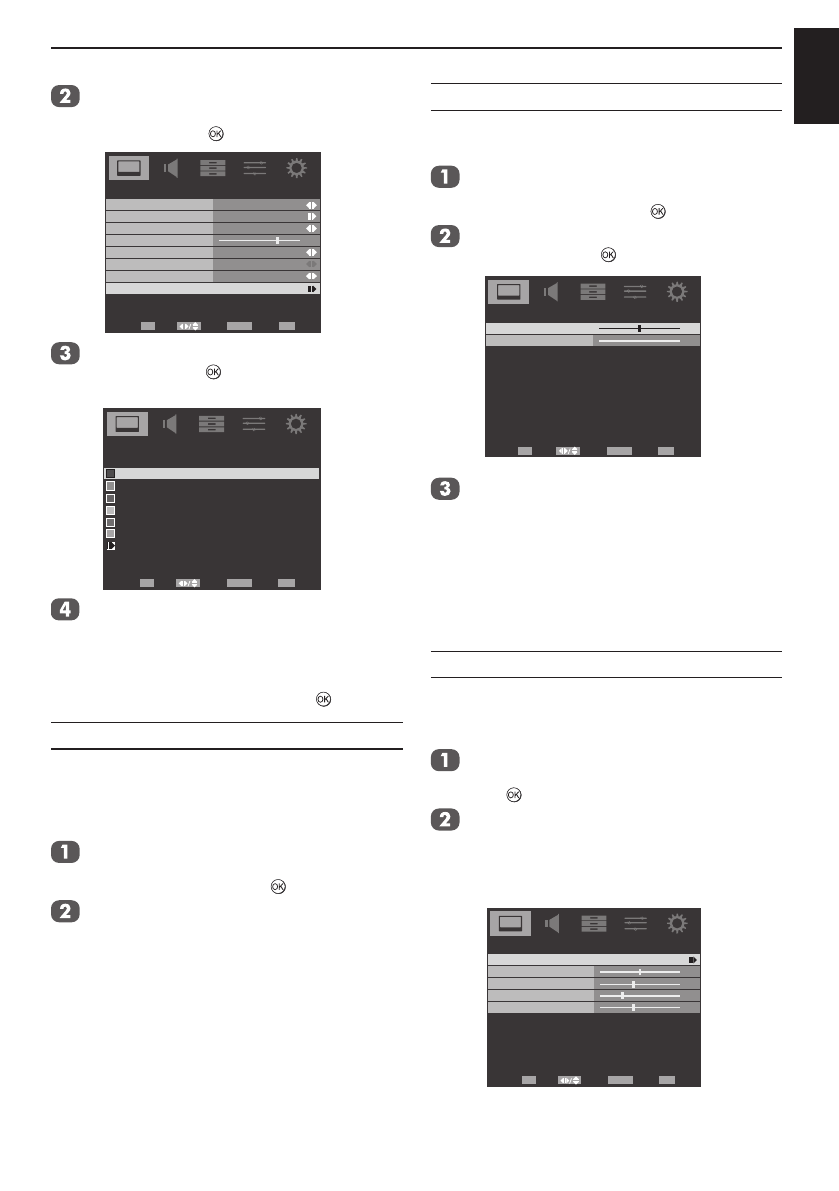 2

3

4

1

2

1

2

3

1

2