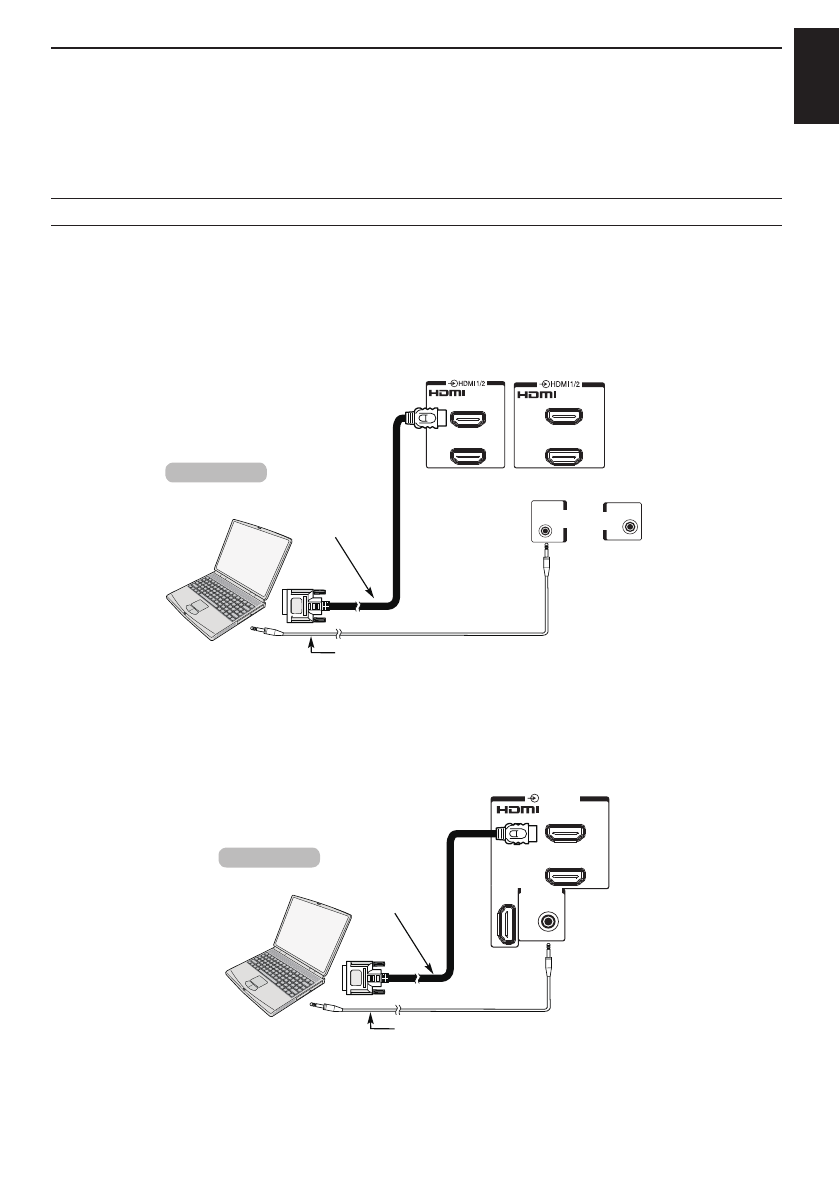 HDMI 1/2
HDMI

HDMI 1/2
HDMI

HDMI