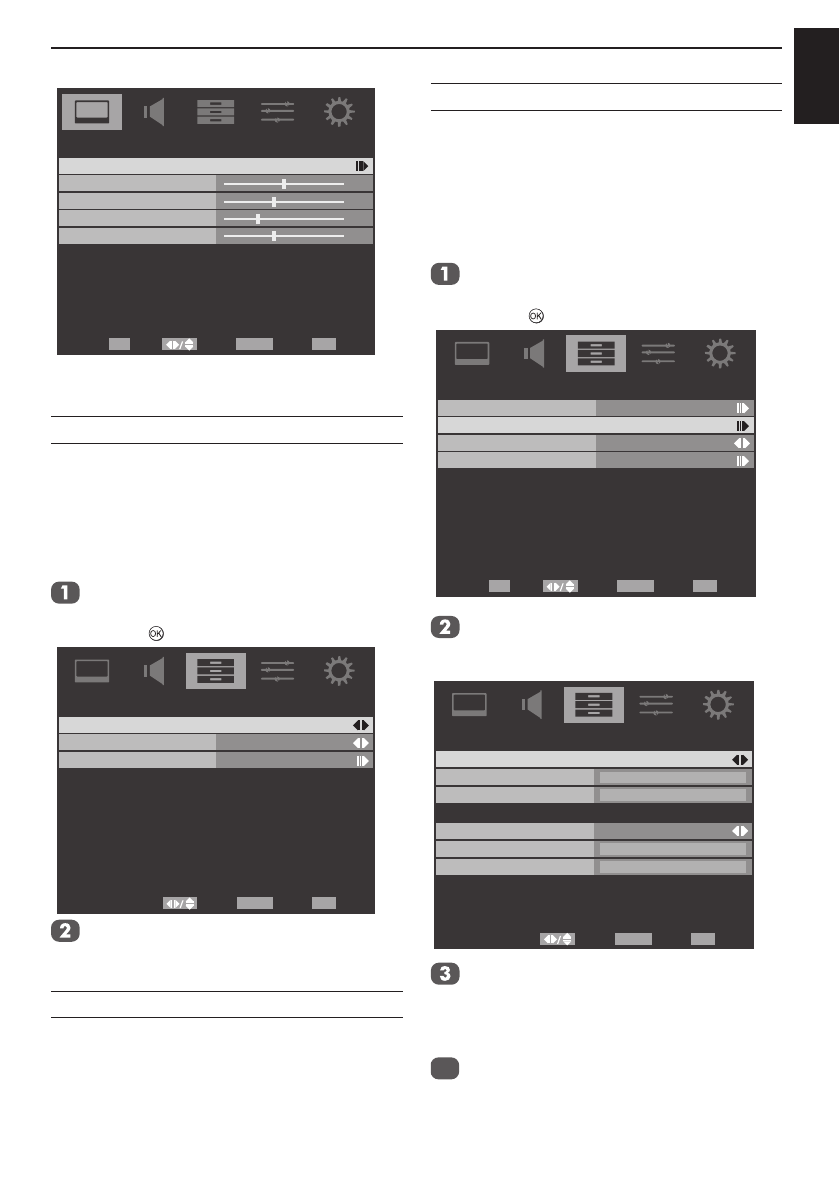 1

2

1

2

3