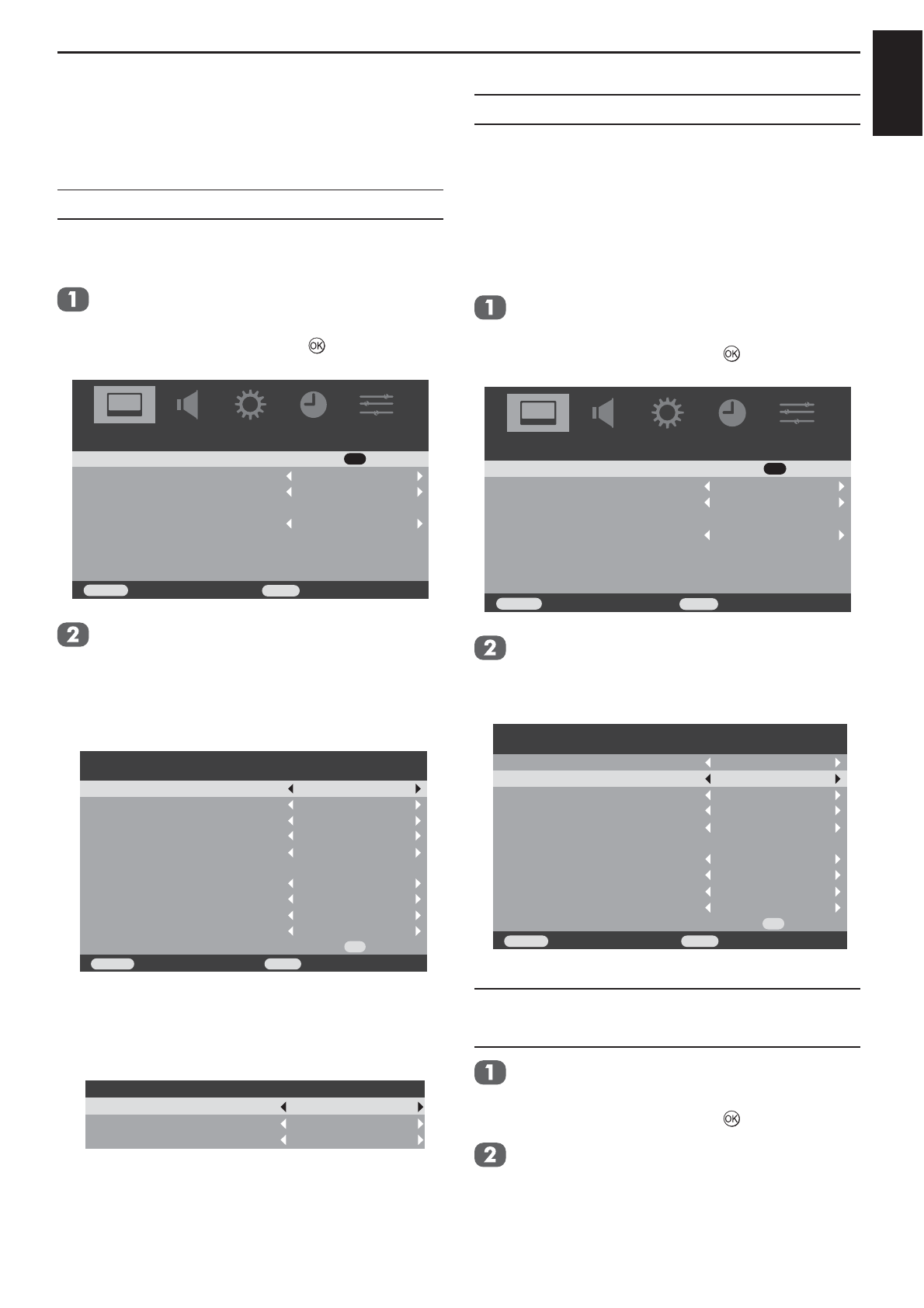 1

OK

2

1

OK

2

1

OK

2