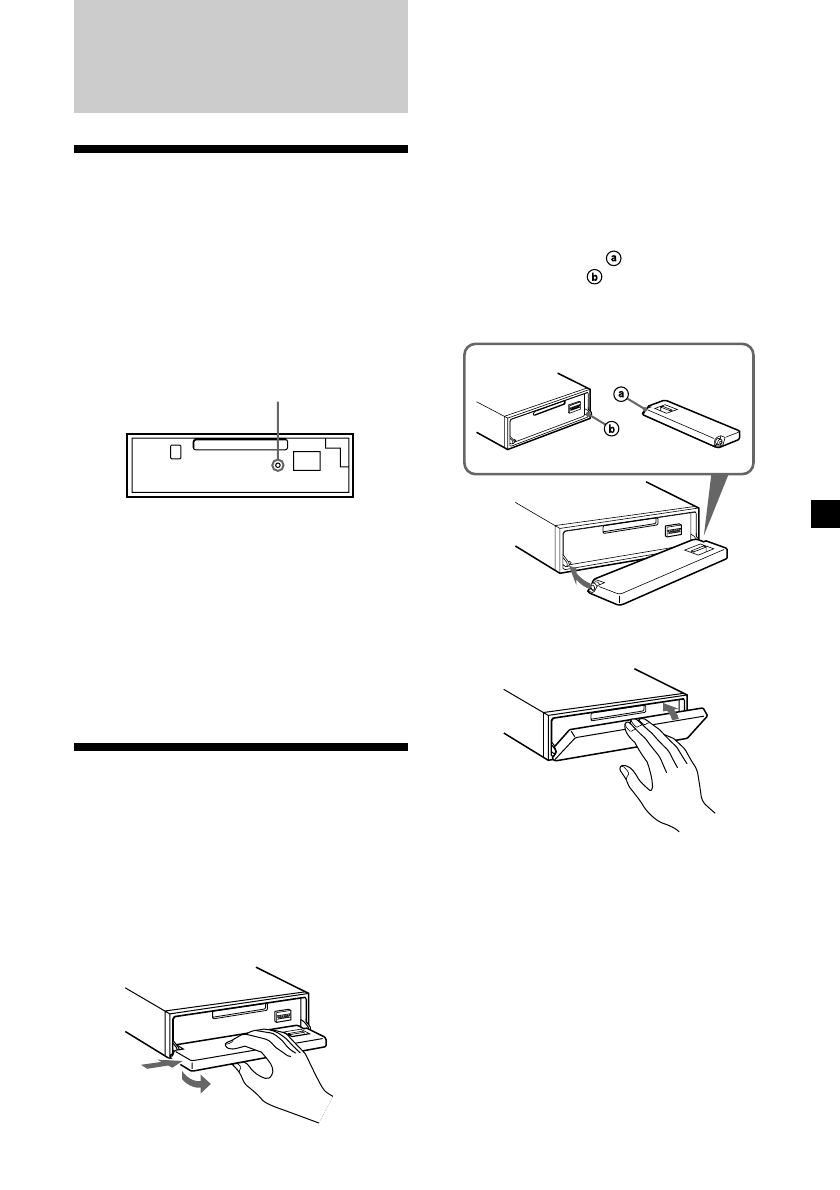 ⓐ
ⓑ

ⓐ

ⓑ