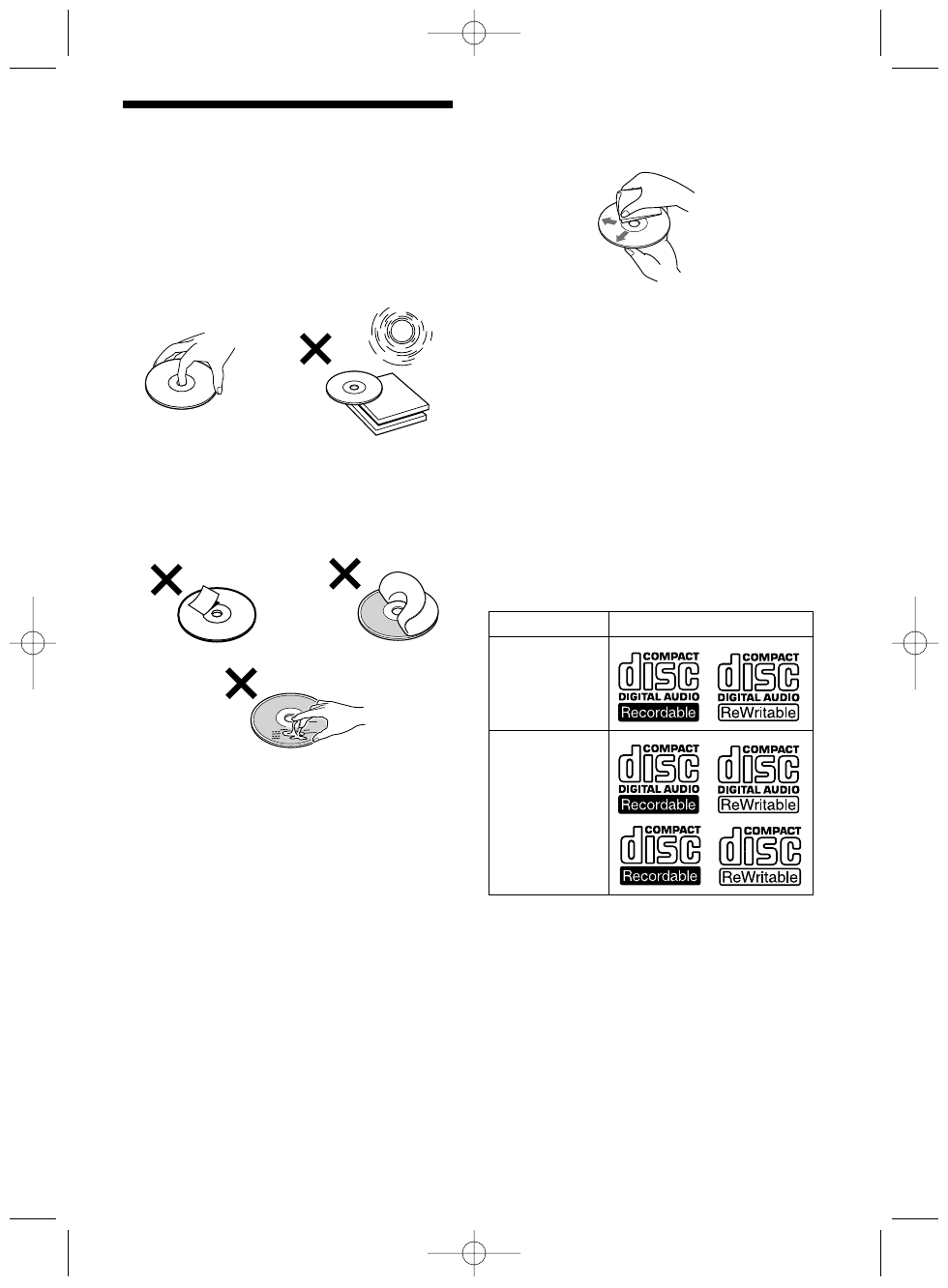 COMPACT
disc
DIGITAL AUDIO
Recordable

COMPACT
disc
DIGITAL AUDIO
ReWritable

COMPACT
disc
DIGITAL AUDIO
Recordable

COMPACT
disc
DIGITAL AUDIO
ReWritable

COMPACT
disc
Recordable

COMPACT
disc
ReWritable