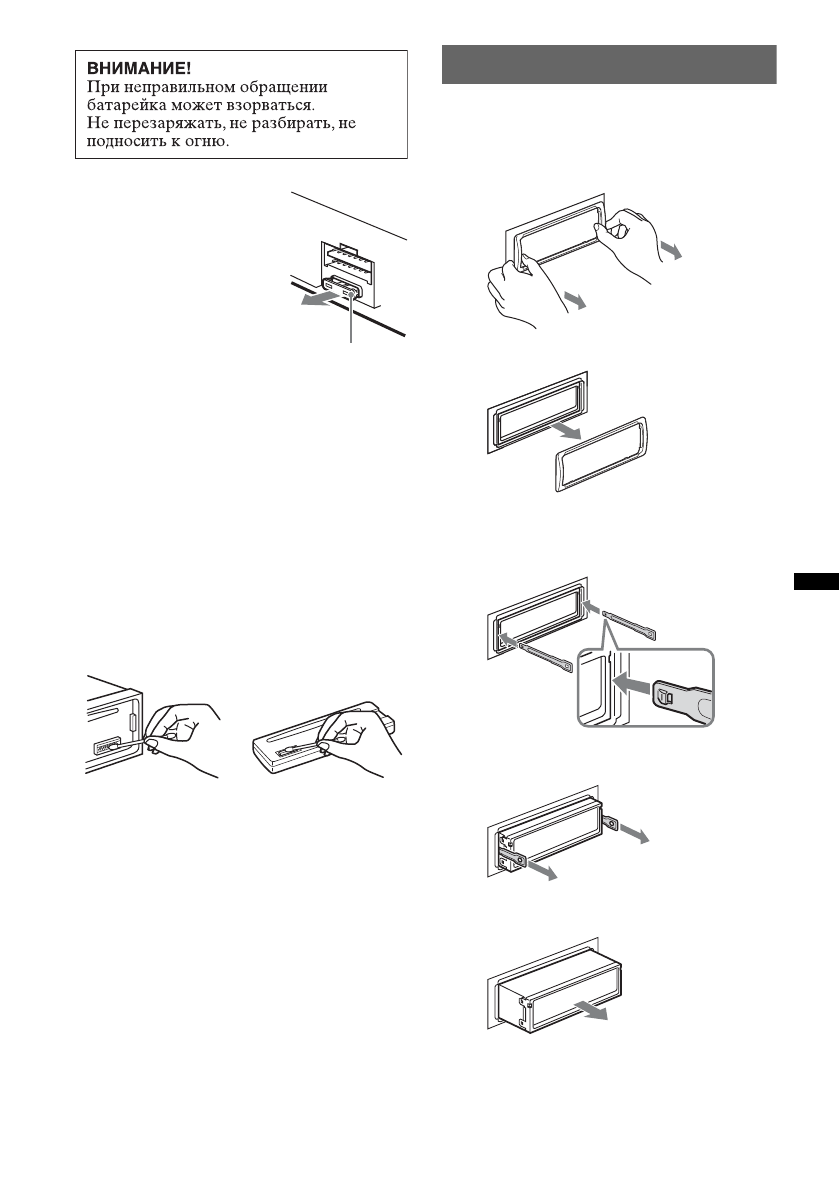 ВНИМАНИЕ!
При неправильном обращении батарейка может взорваться.
Не перезаряжать, не разбирать, не подносить к огню.