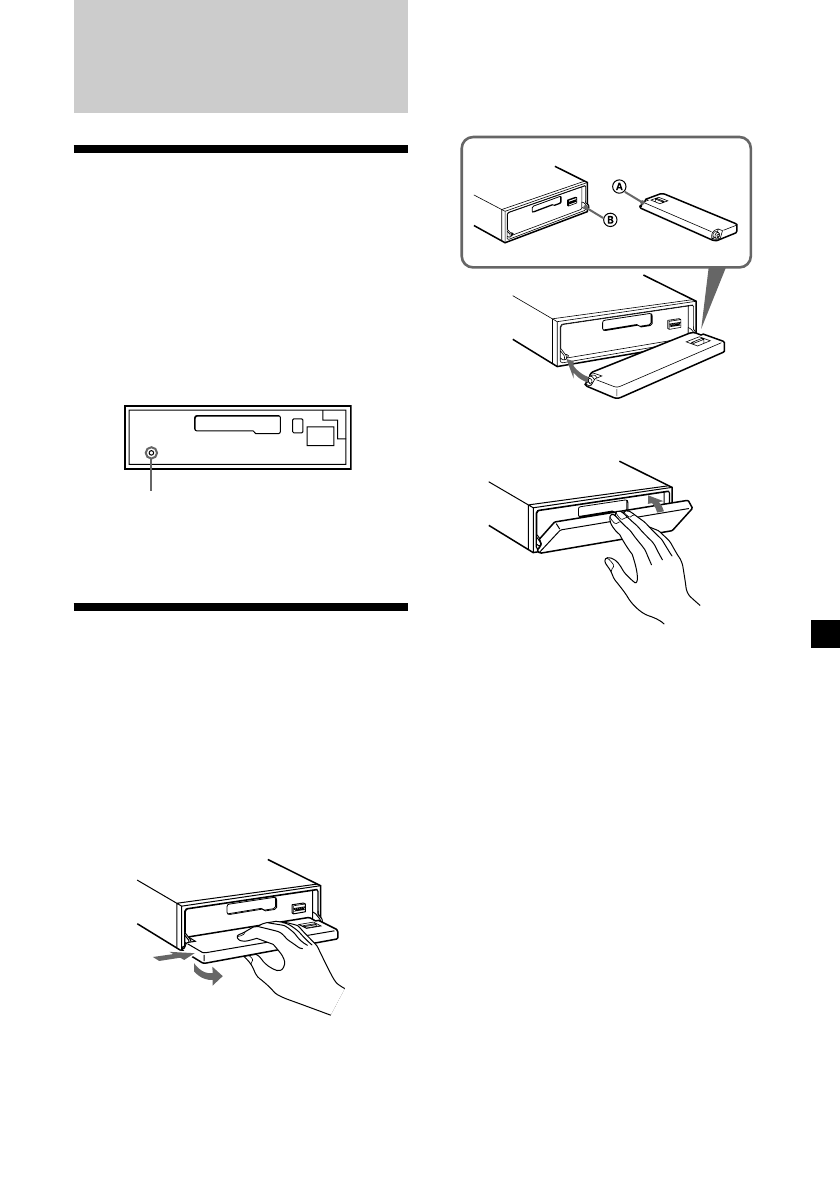 A

B