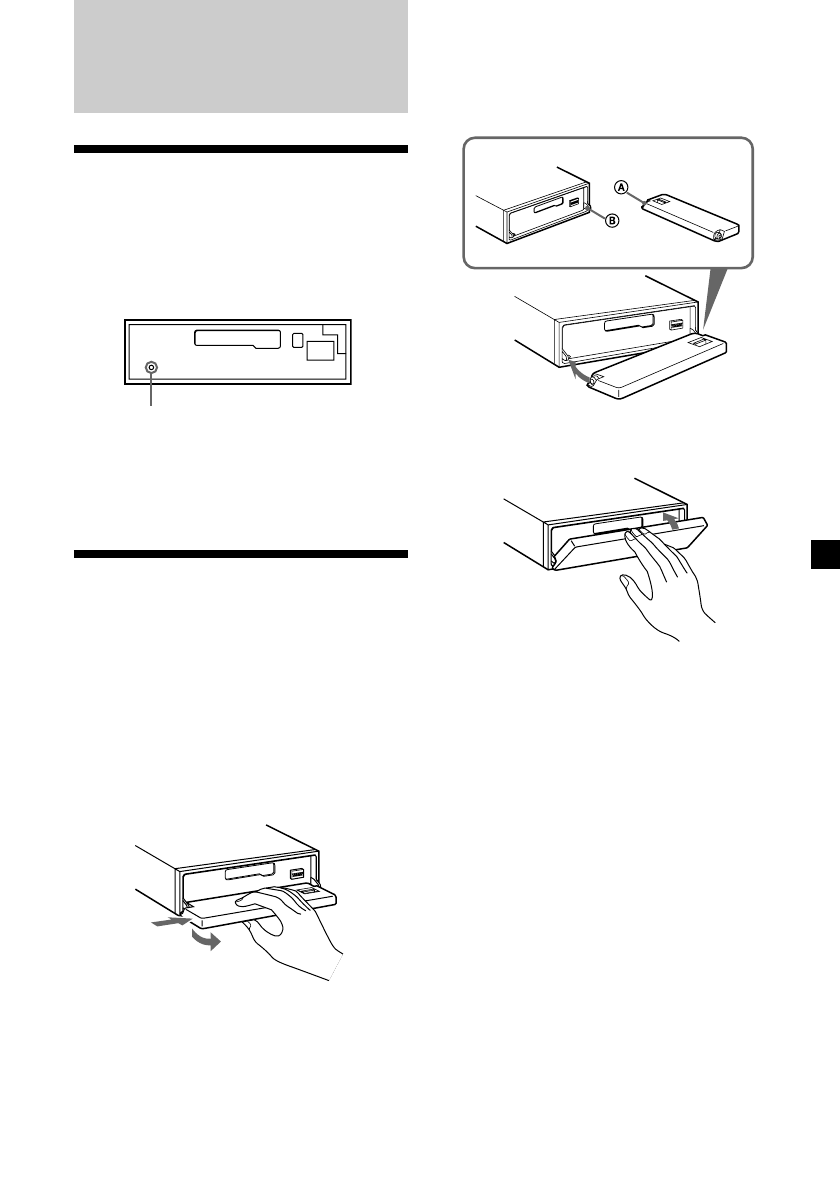 Ⓐ

Ⓑ