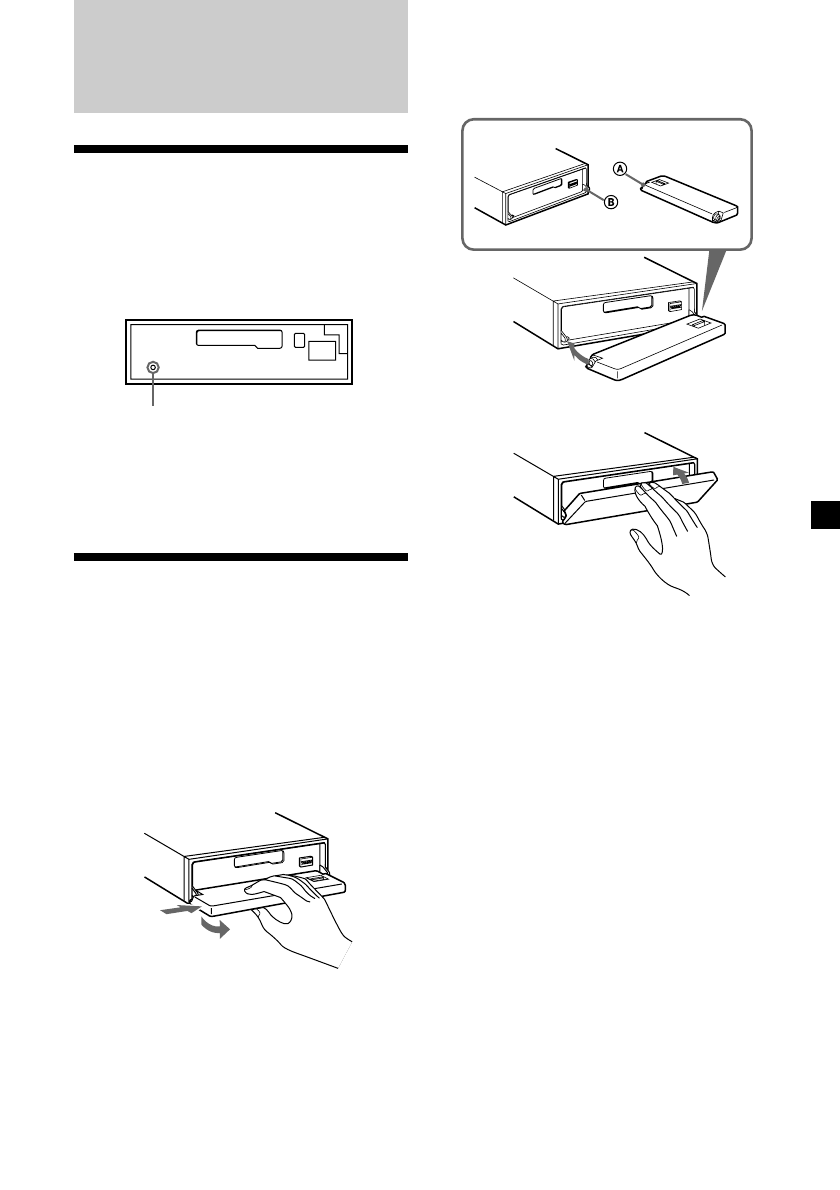 Ⓐ

Ⓑ