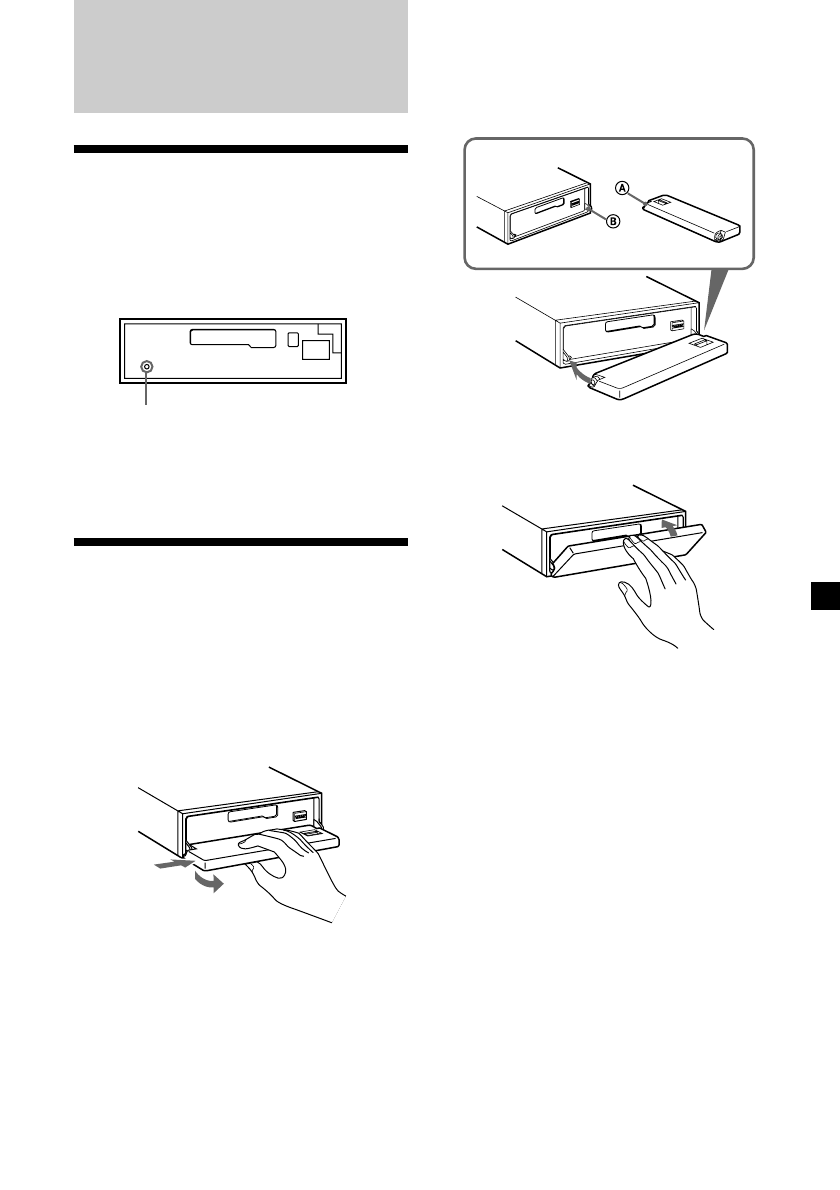 A

B