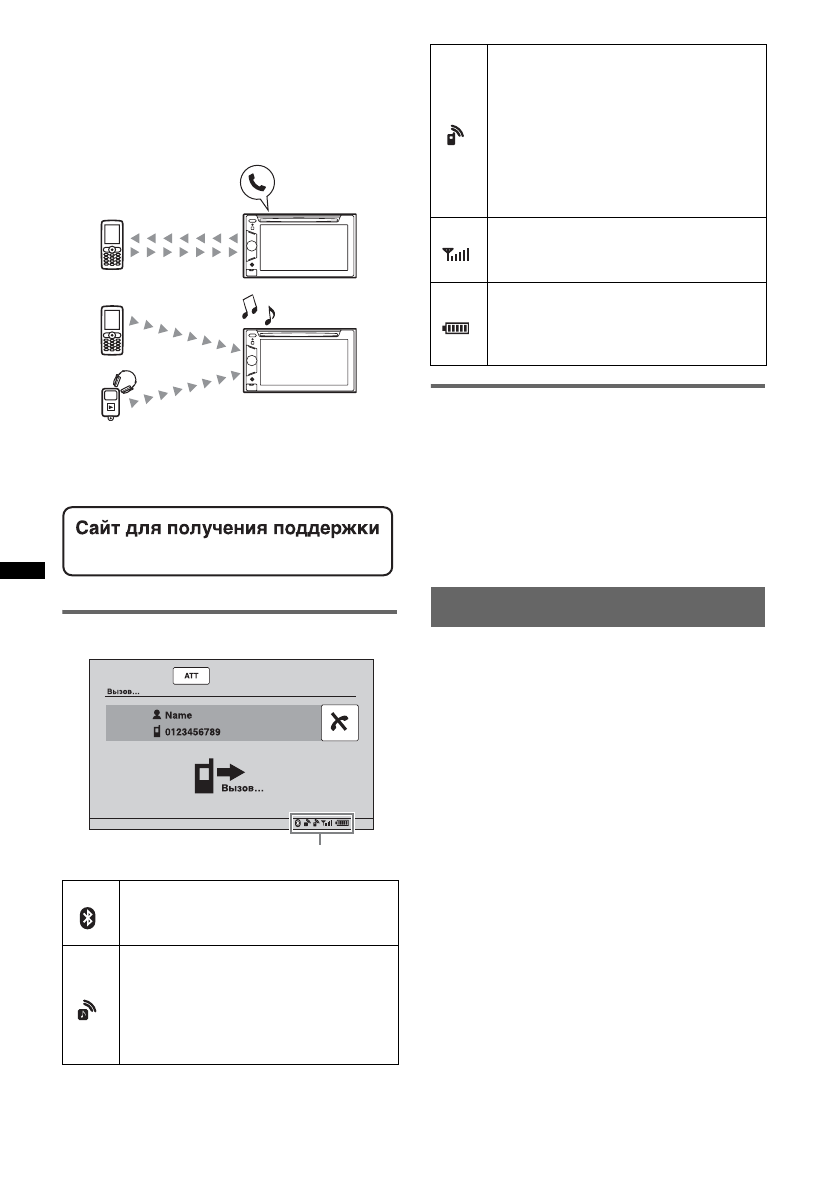 Сайт для получения поддержки

ATT

Вызов...

Name

0123456789

Вызов...