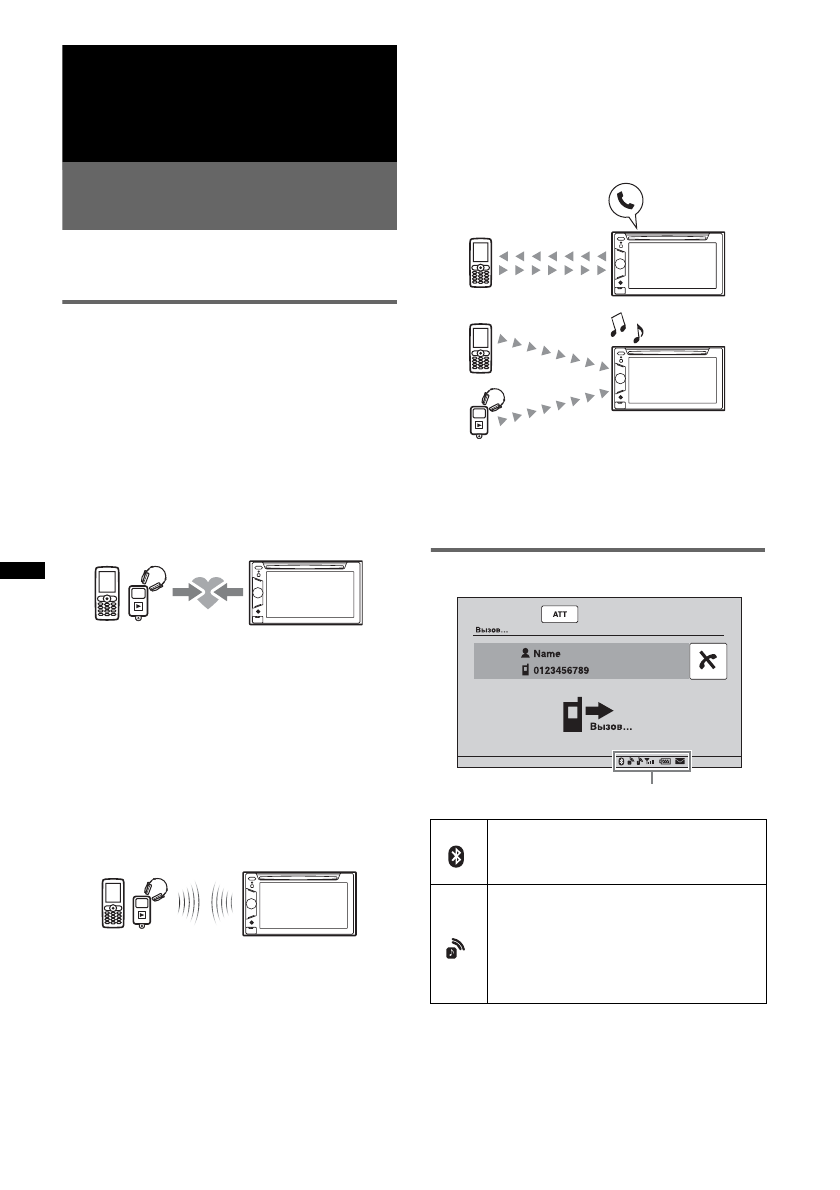 ATT

Вызов...

Name

0123456789

Вызов...