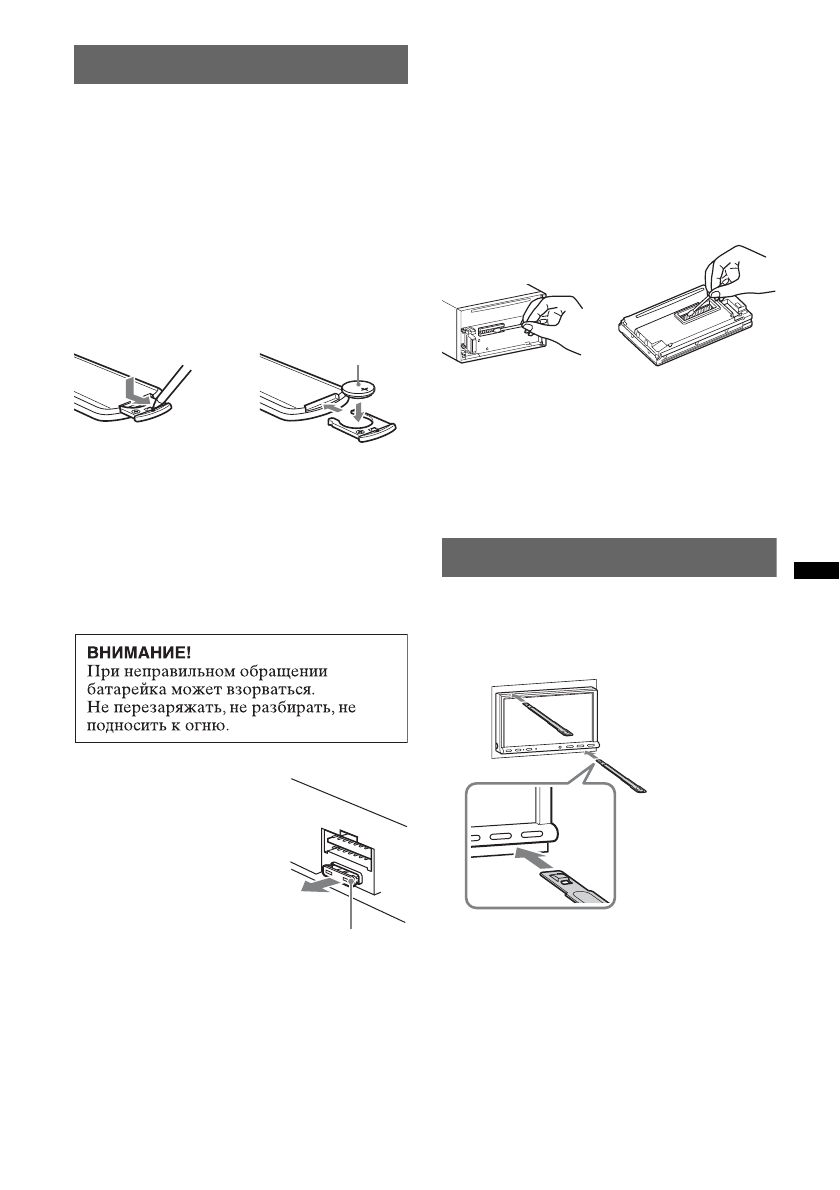 ВНИМАНИЕ!
При неправильном обращении батарейка может взорваться.
Не перезаряжать, не разбирать, не подносить к огню.