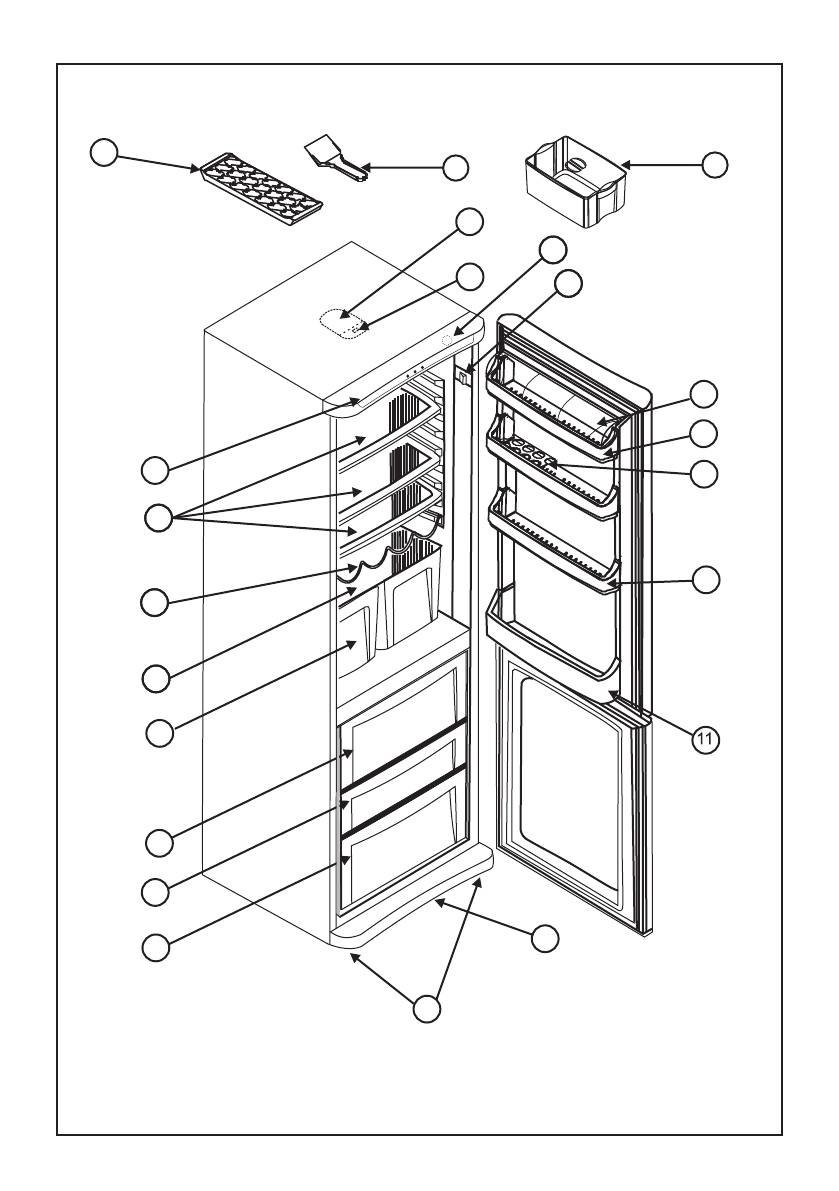 11