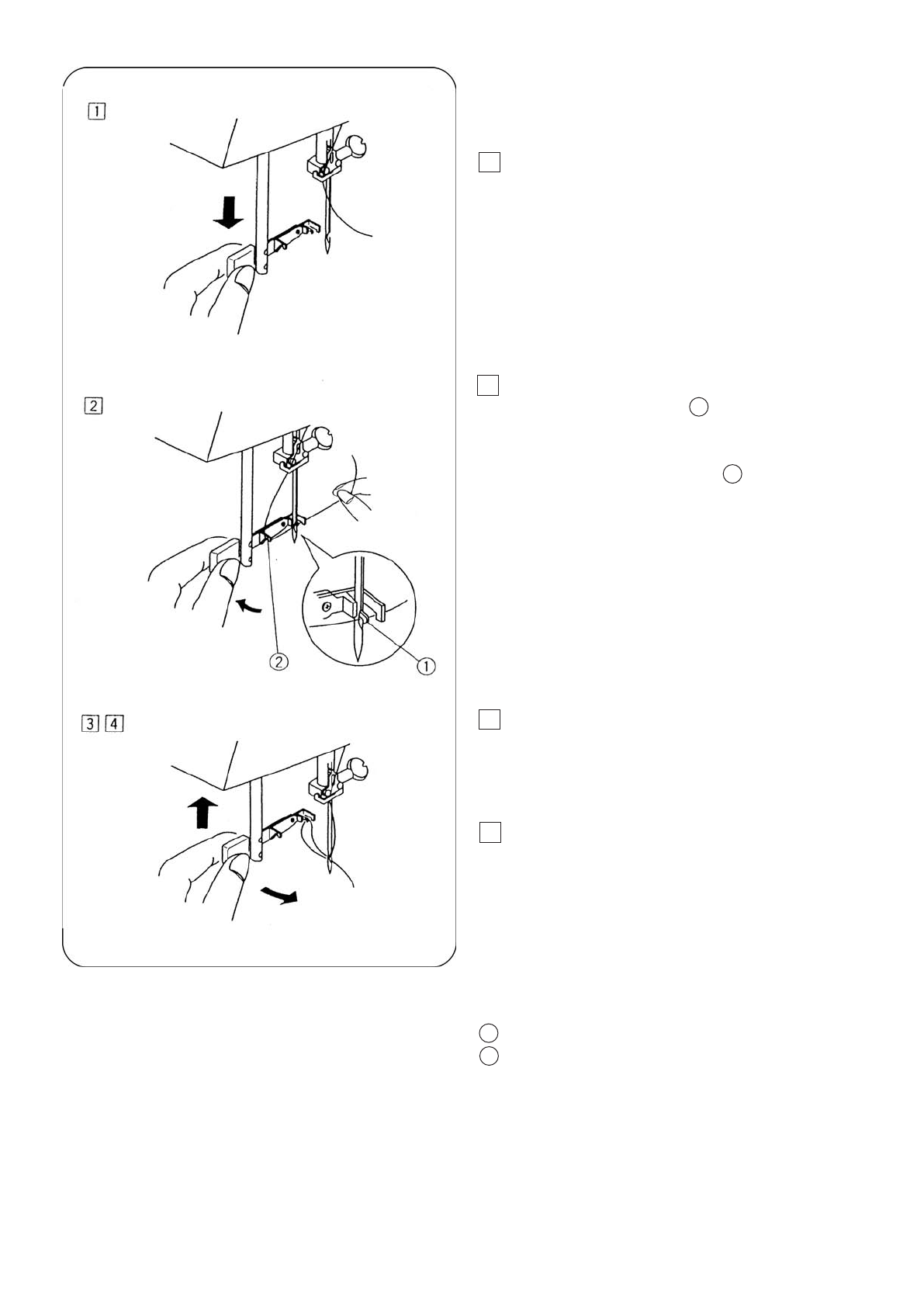 1

2

2

1

3 4