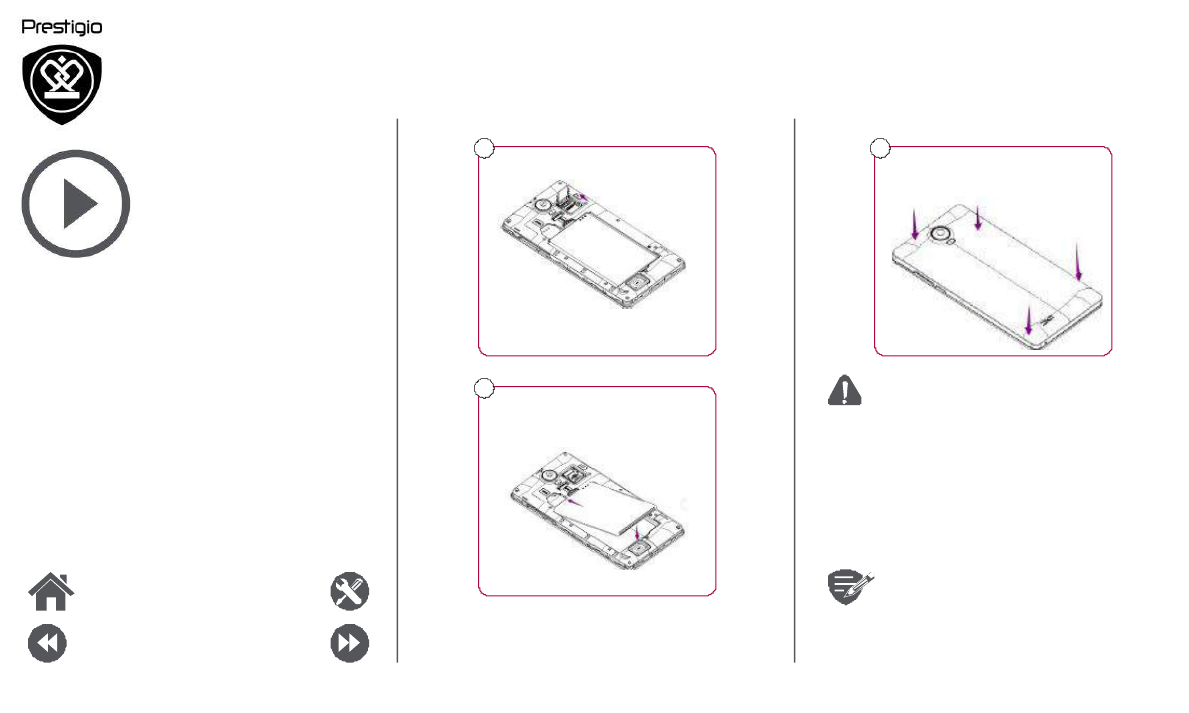 Prestigio