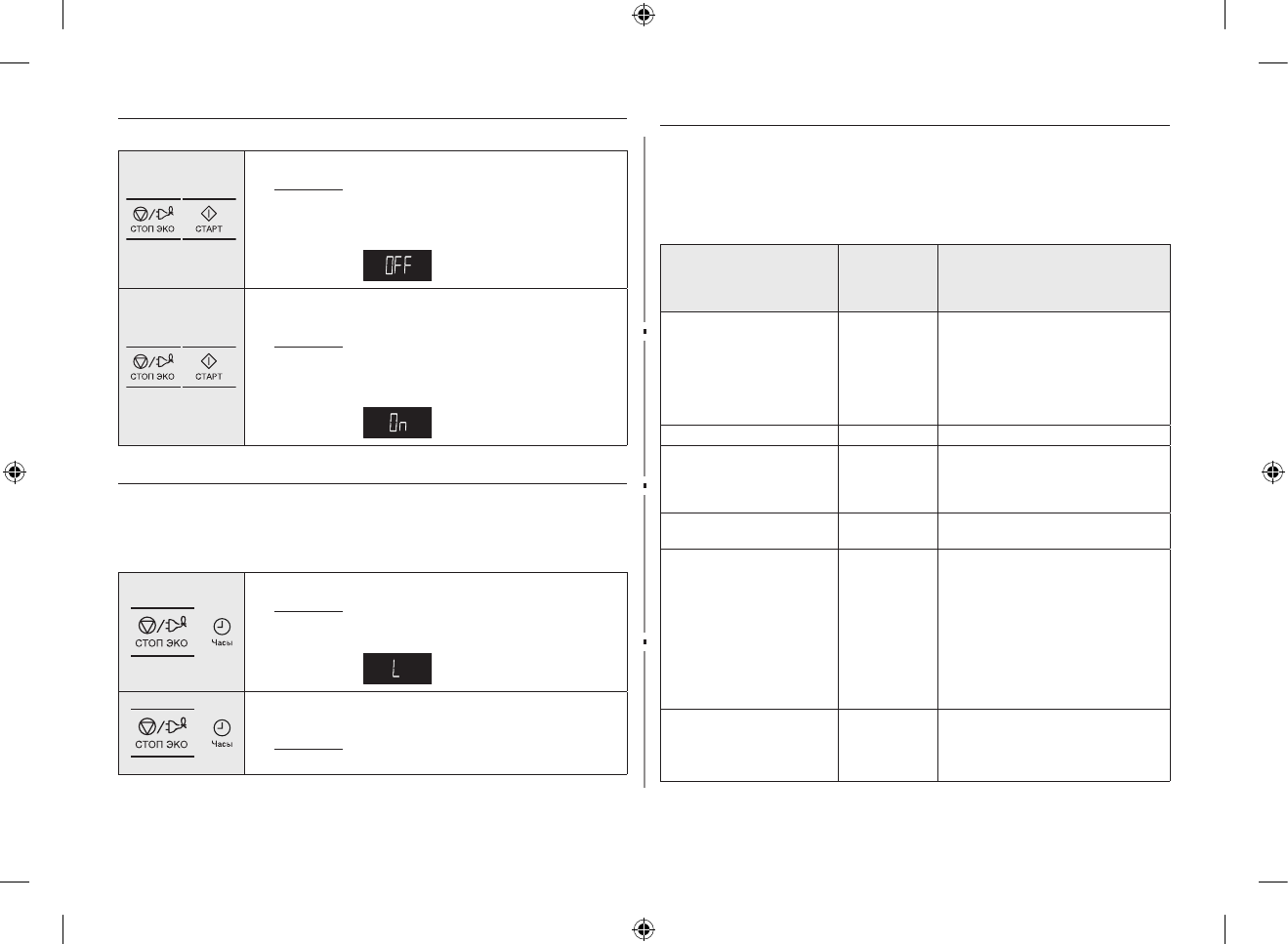 СТОП ЭКО
СТАРТ

OFF

СТОП ЭКО
СТАРТ

On

СТОП ЭКО
Часы

L

СТОП ЭКО
Часы