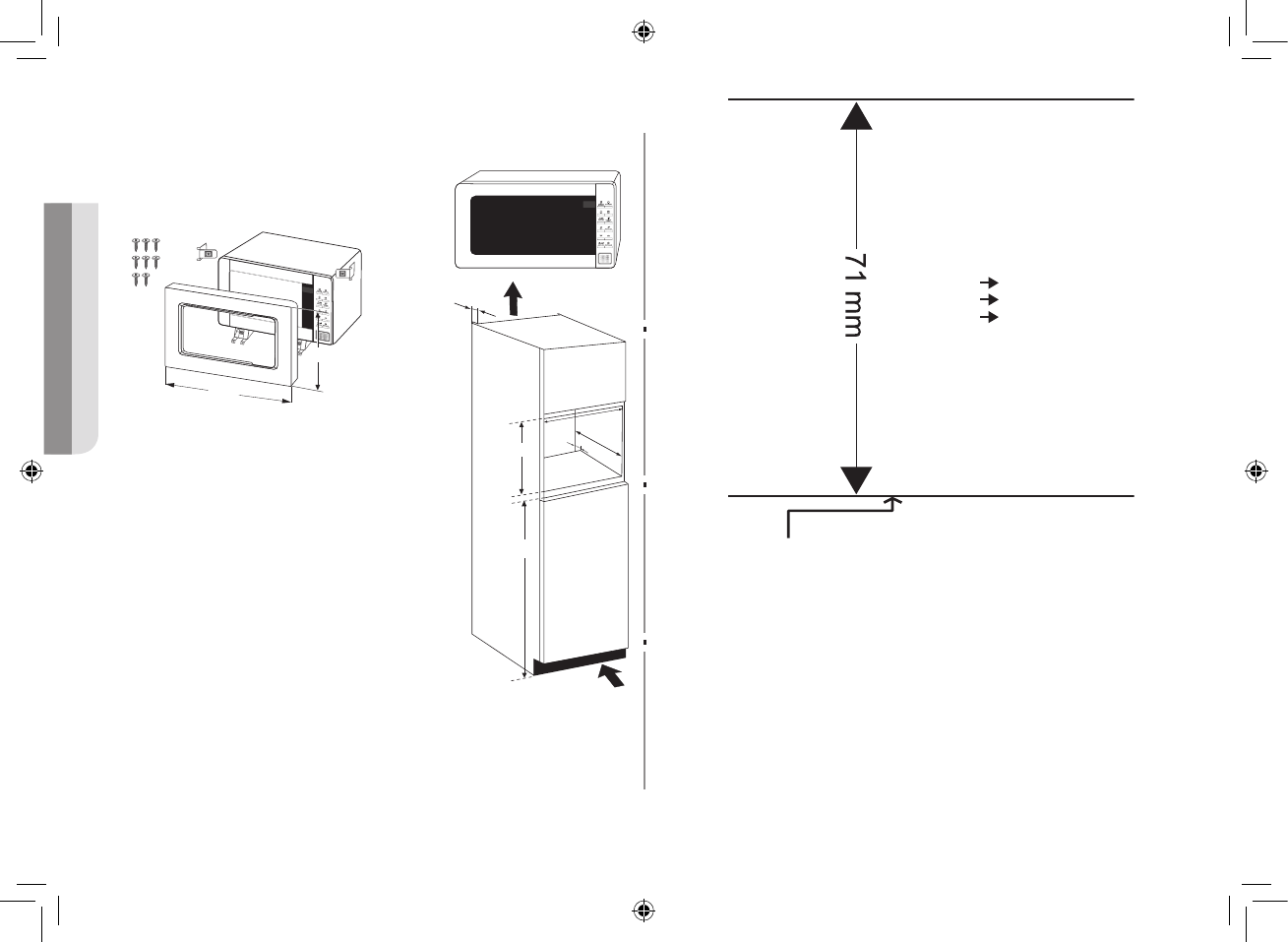 71 mm