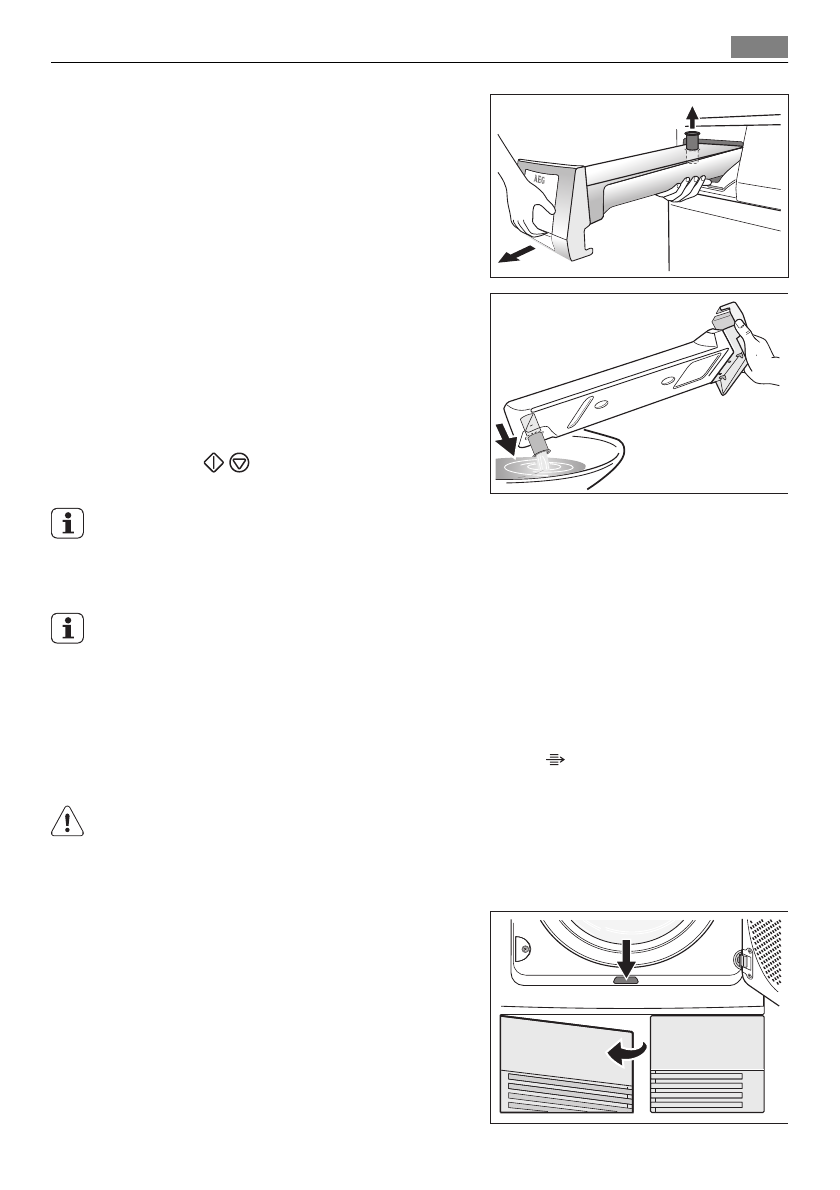 AEG