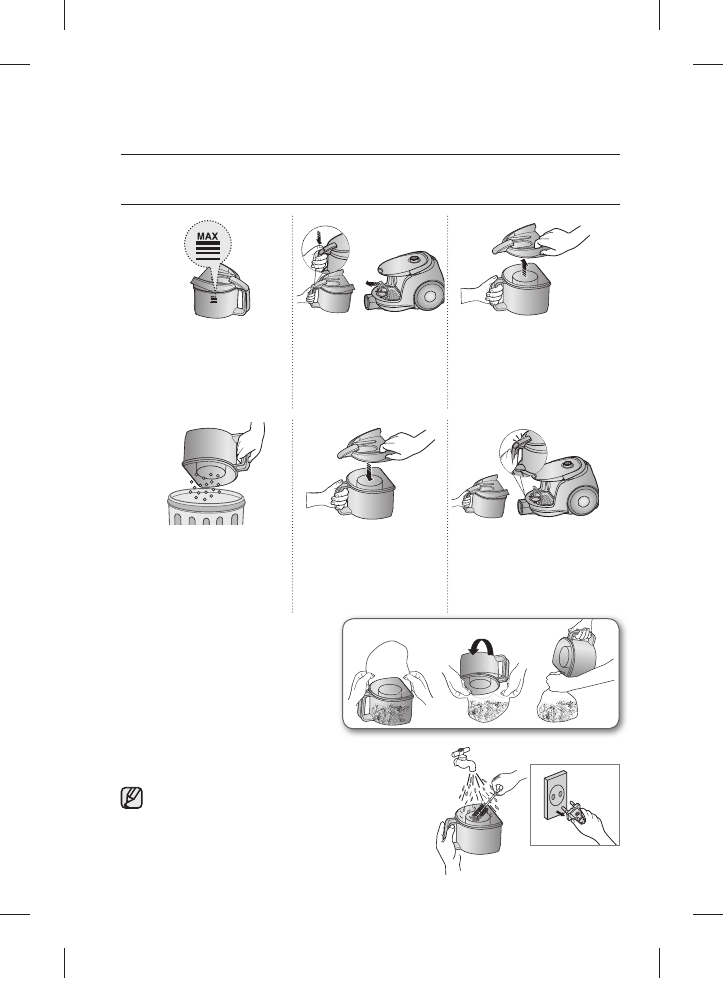 MAX