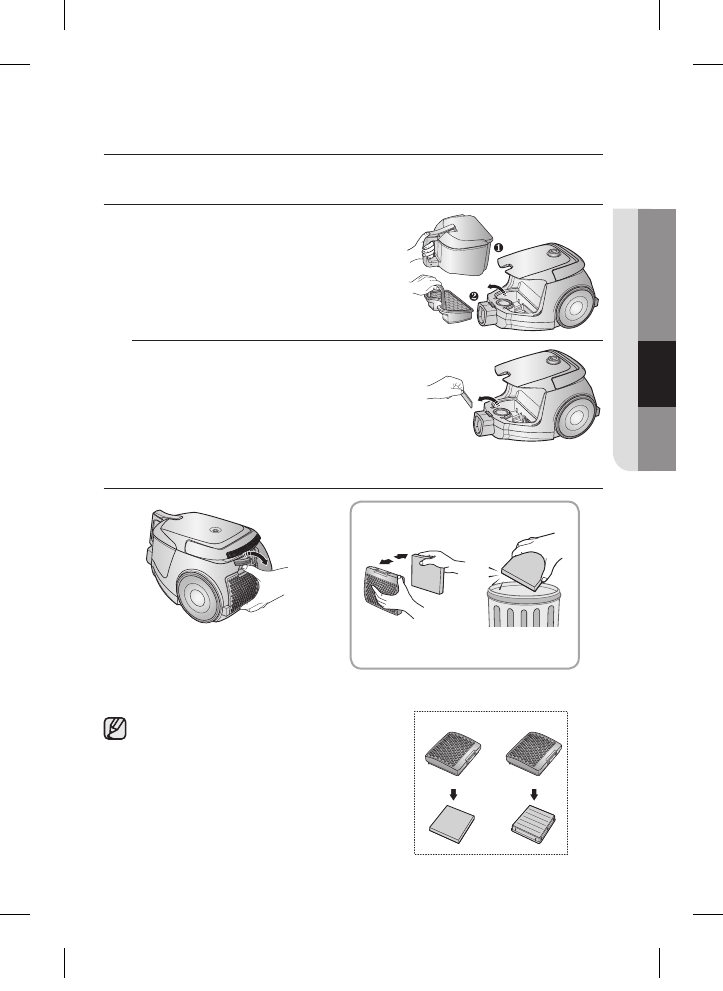 ❶

❷