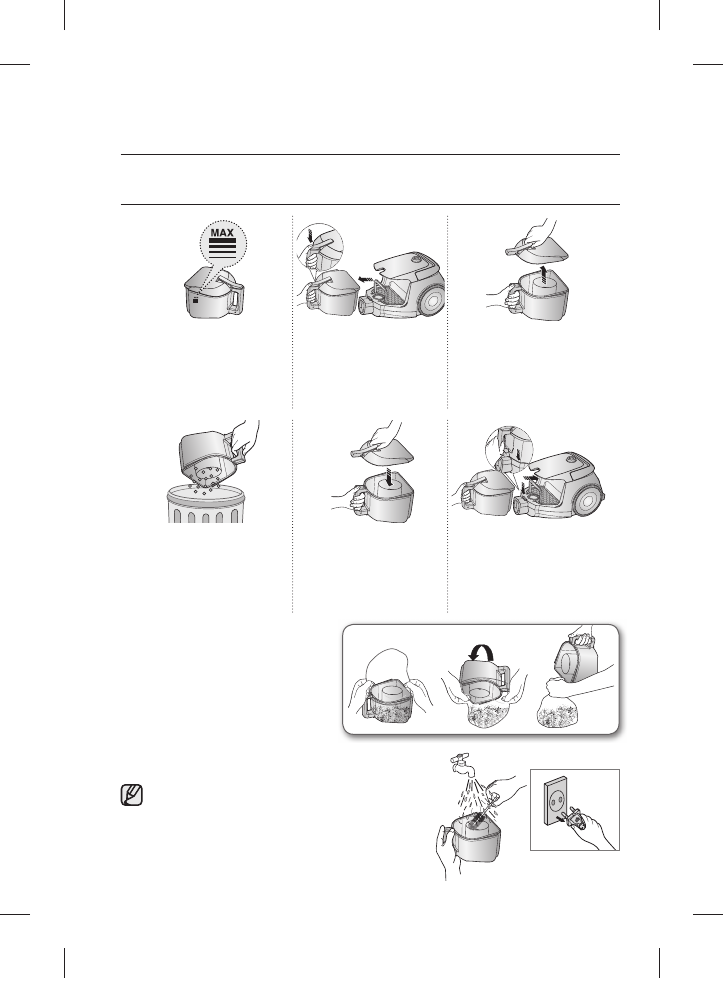 MAX