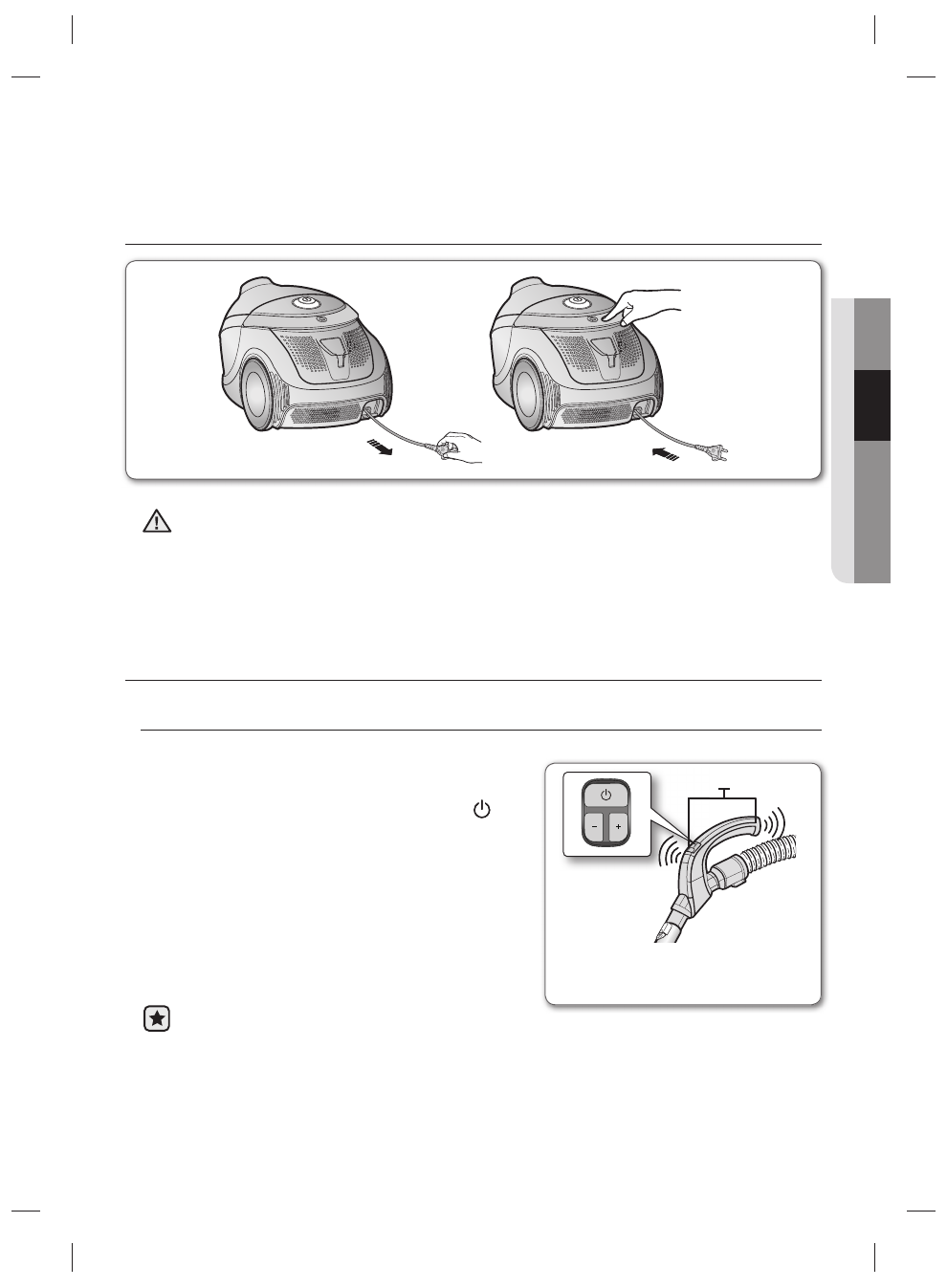 −
+