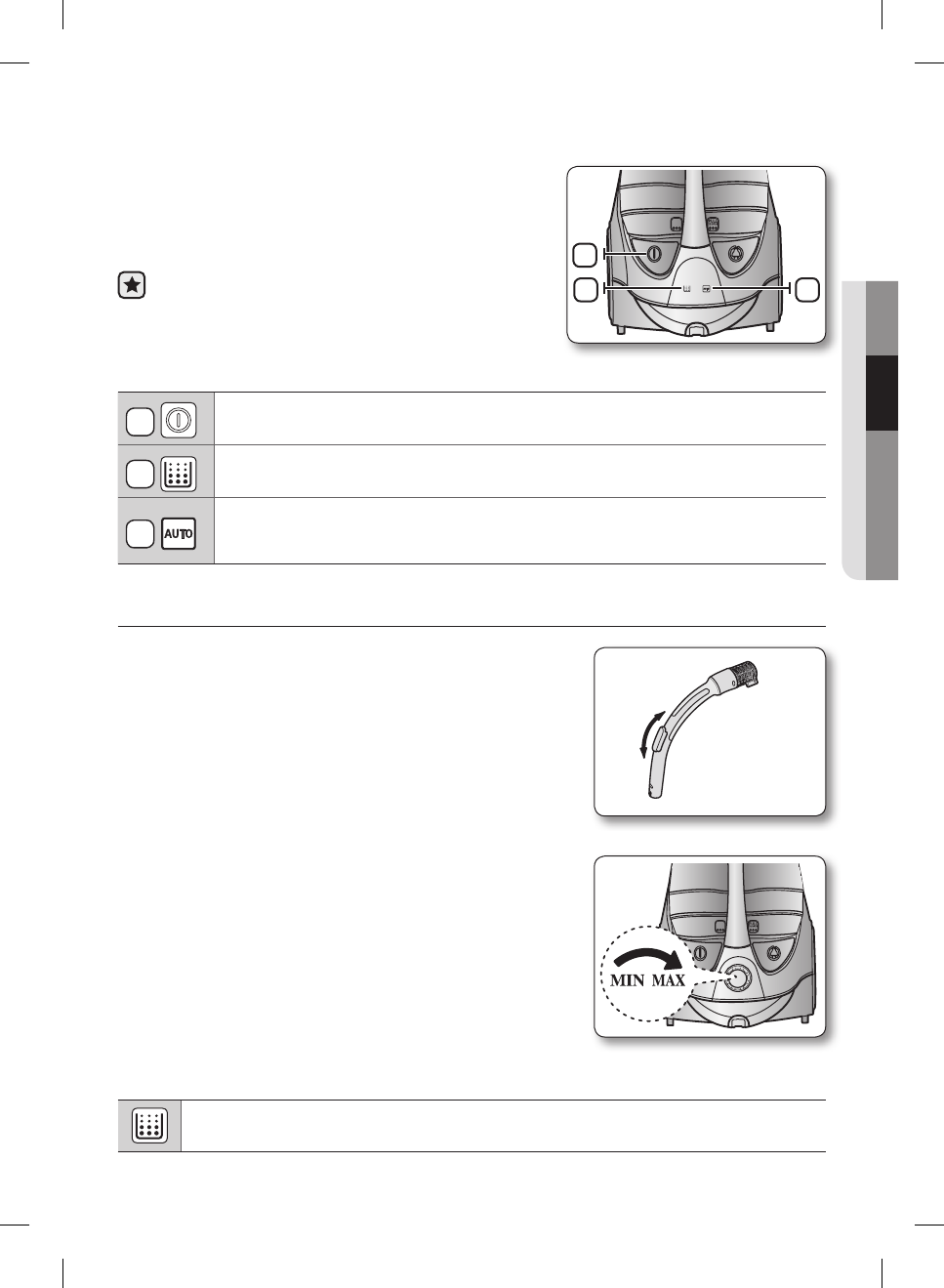 AUTO

MIN MAX