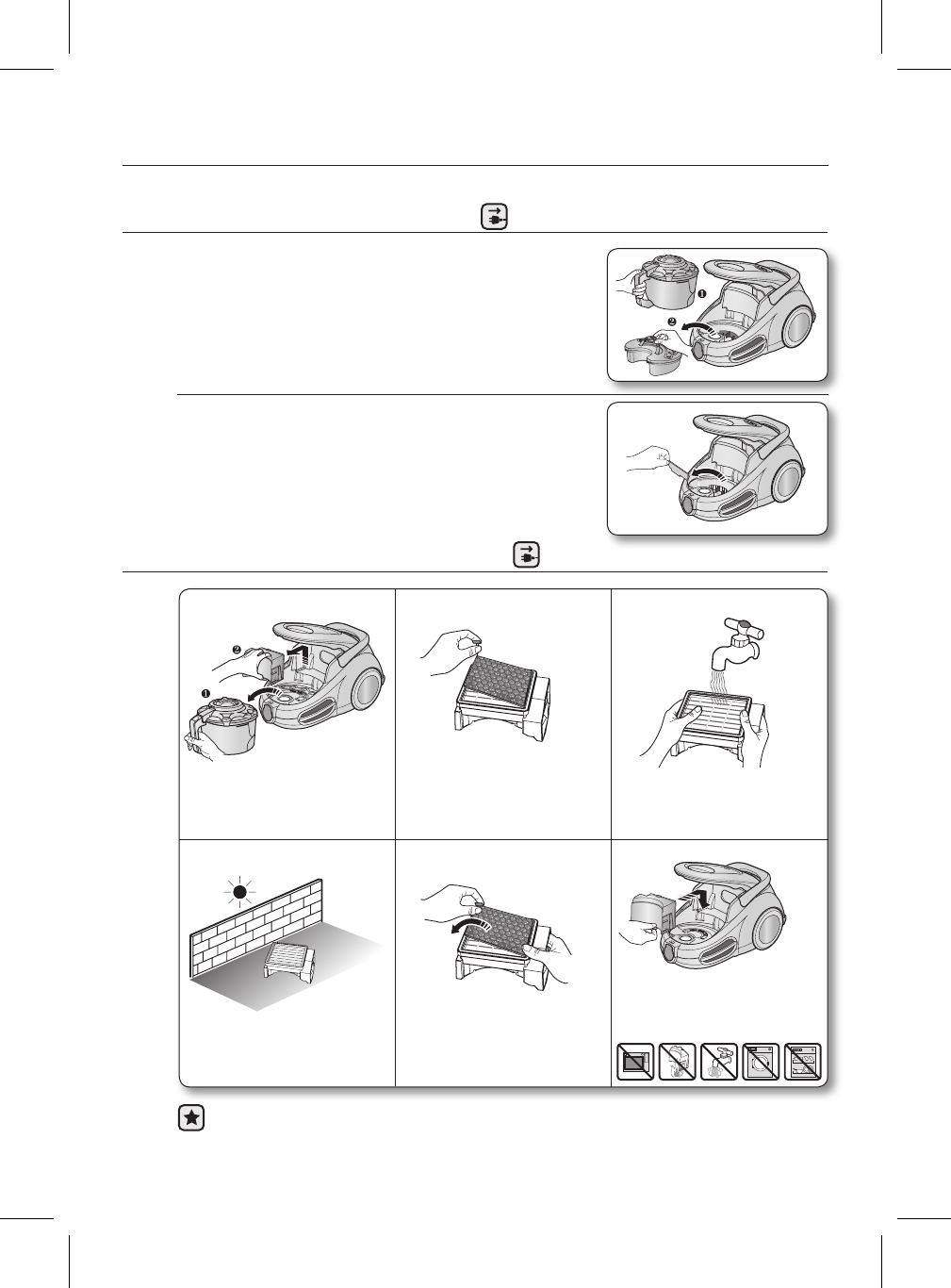 ❶
❷
❷
❶