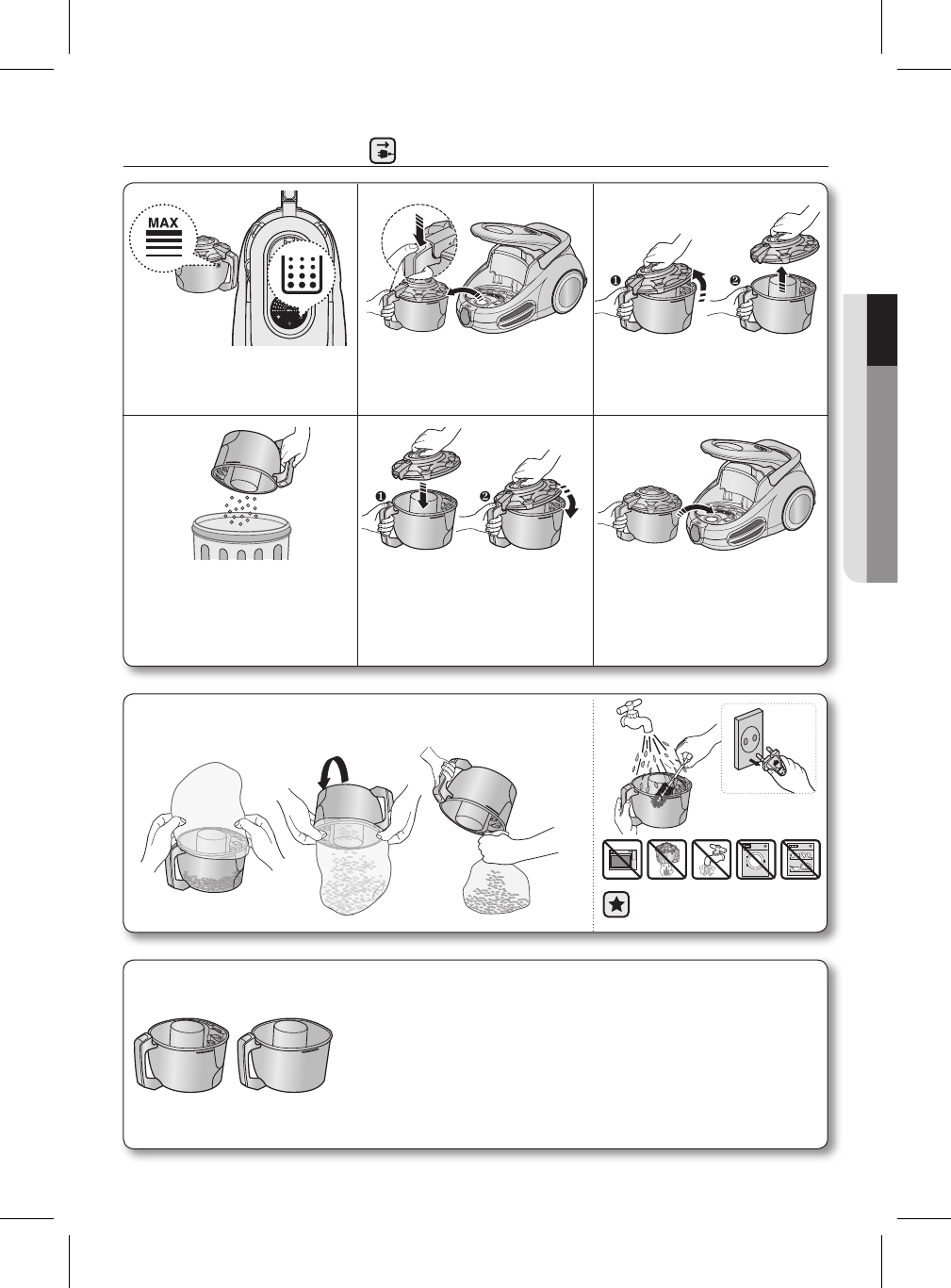 MAX

❶ ❷

❶ ❷