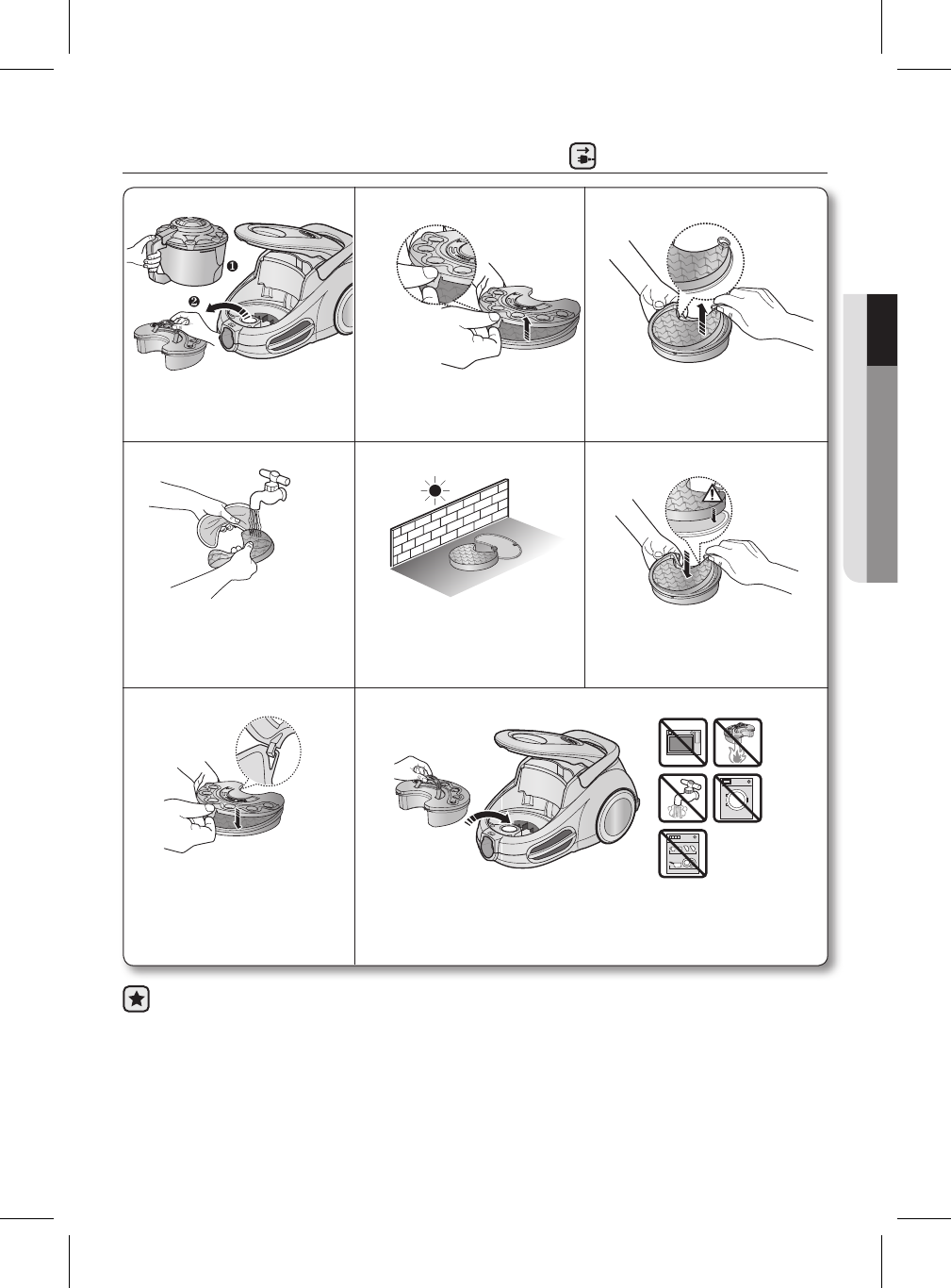 ❶
❷