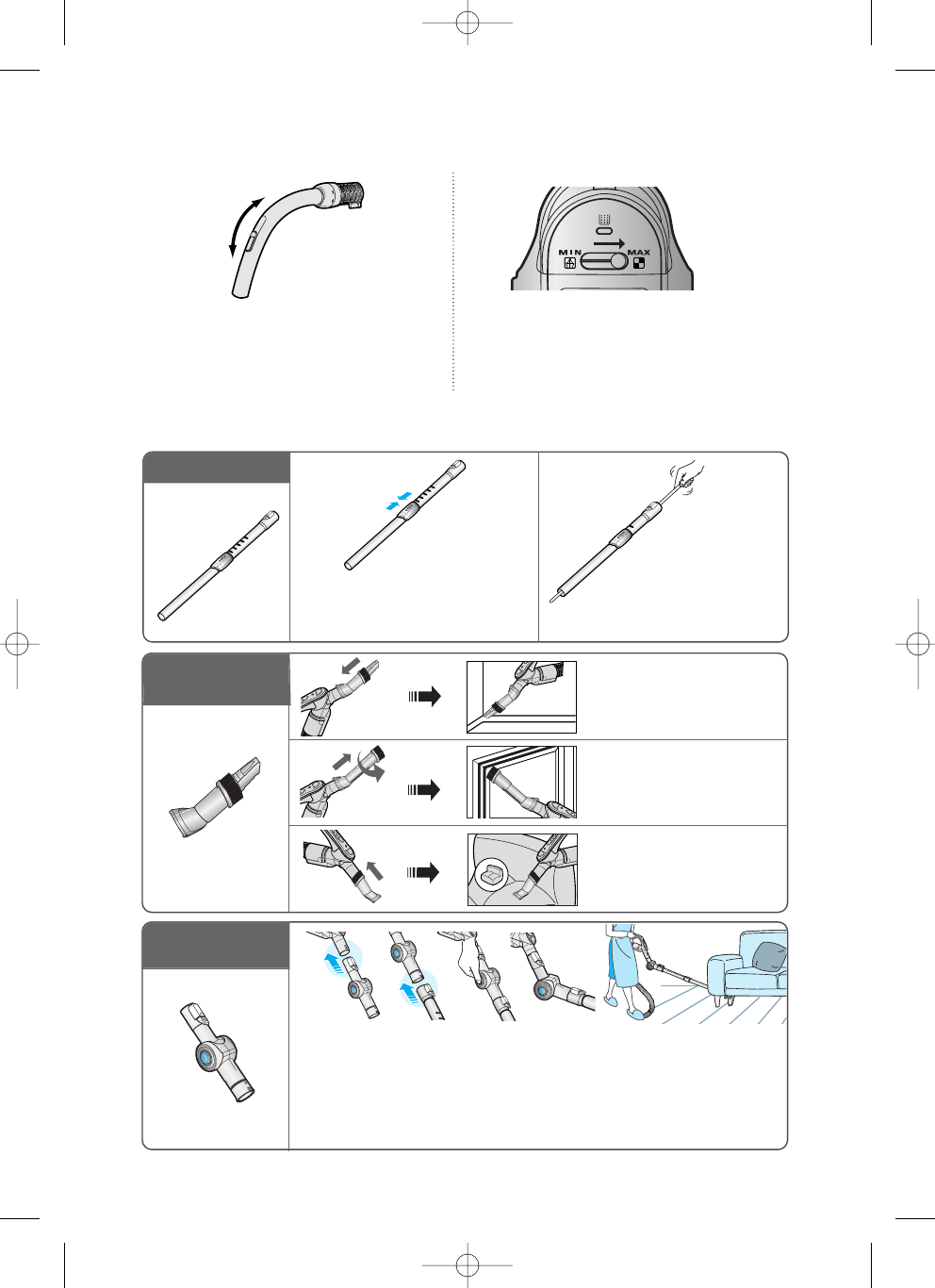 MIN

MAX