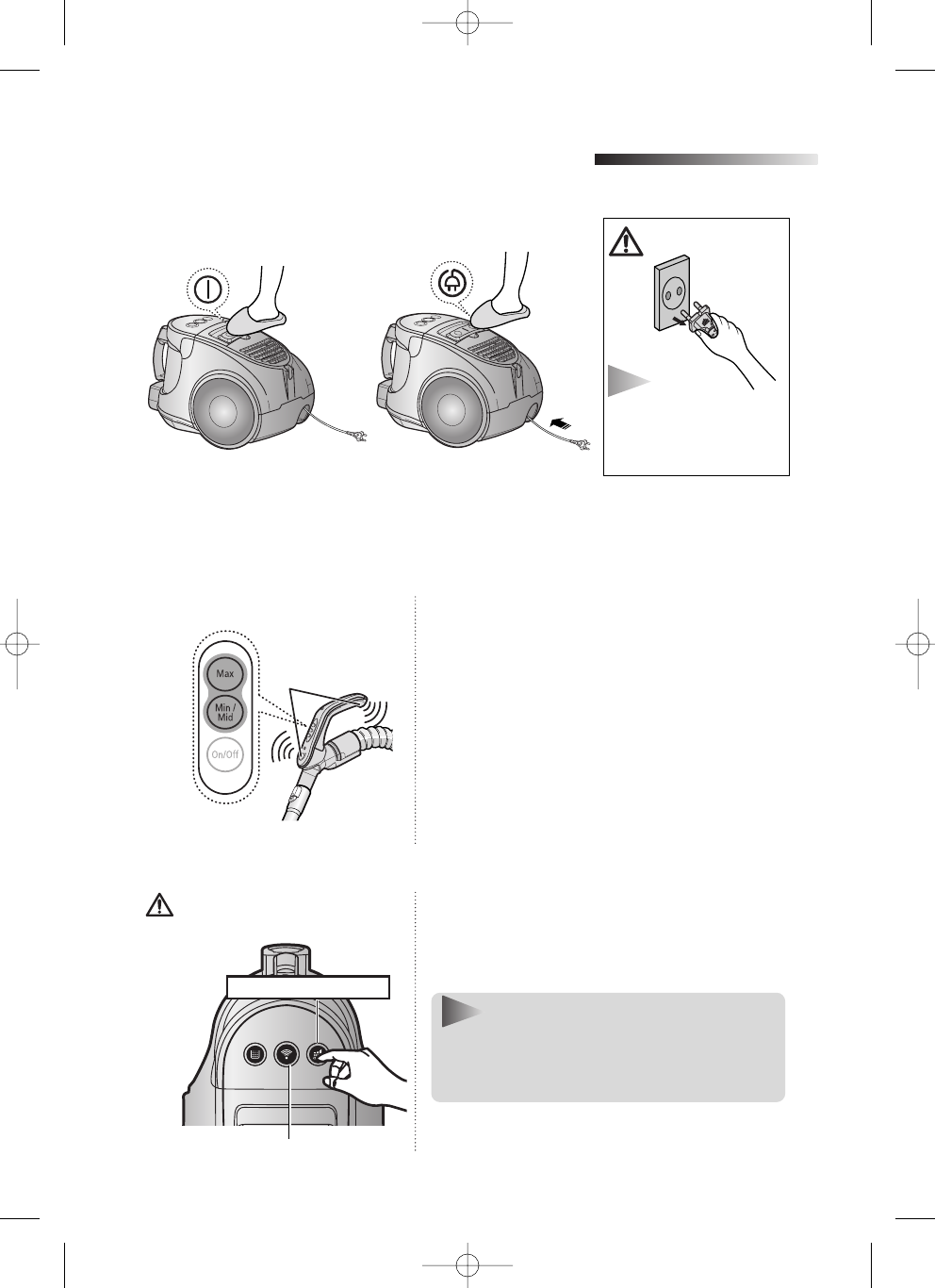 Max

Min / Mid

On/Off