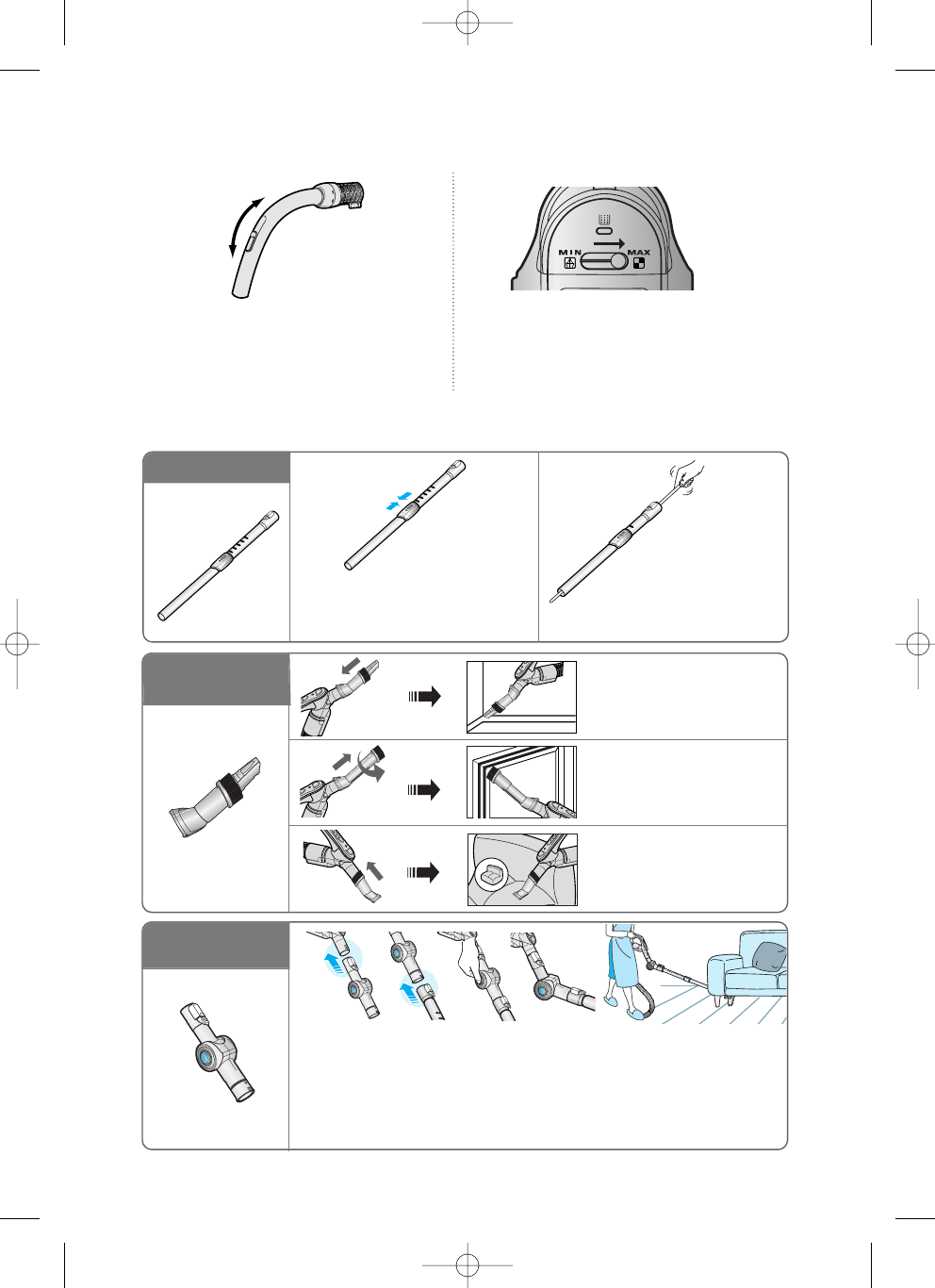 MIN

MAX