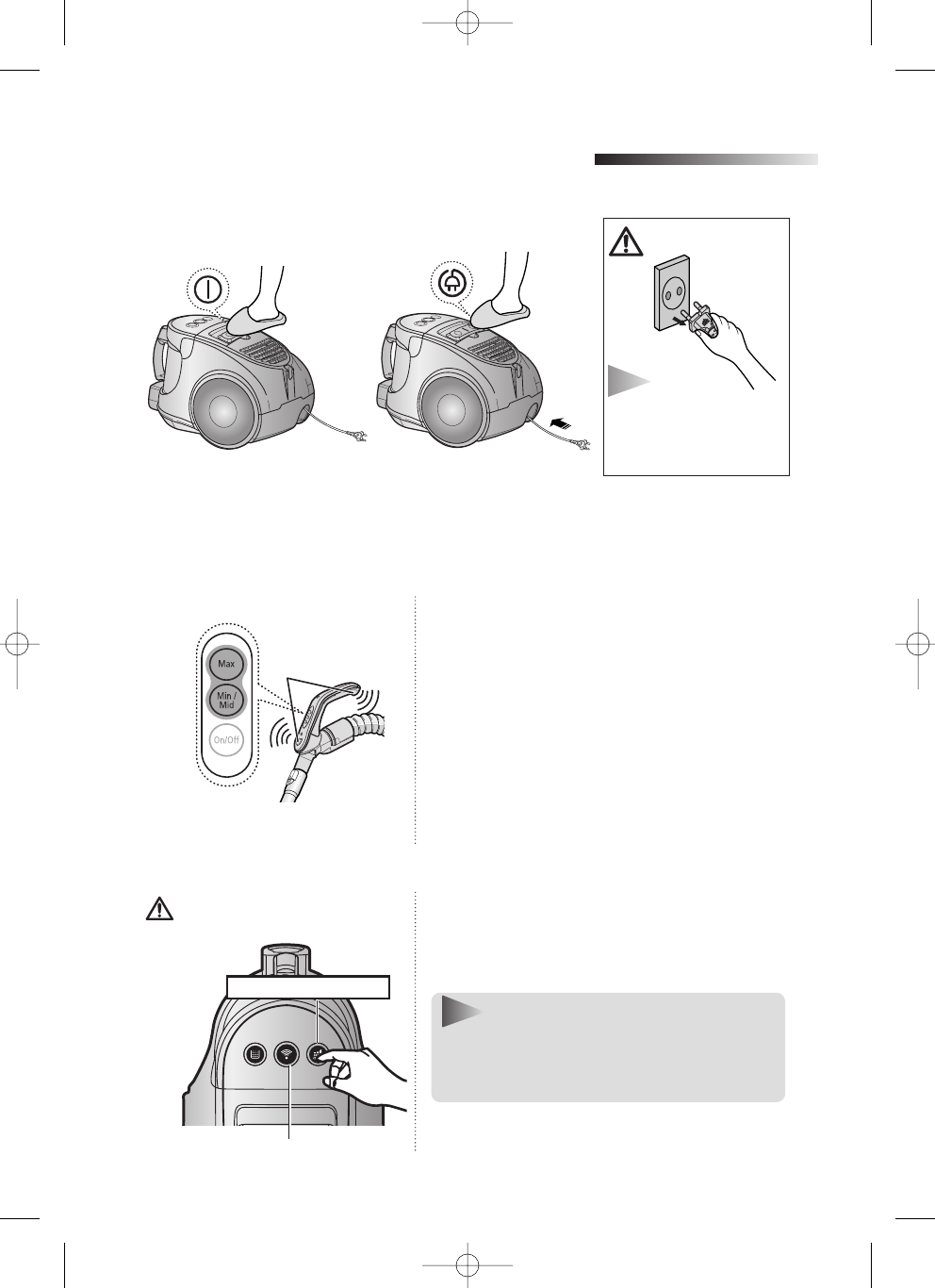 Max

Min / Mid

On/Off