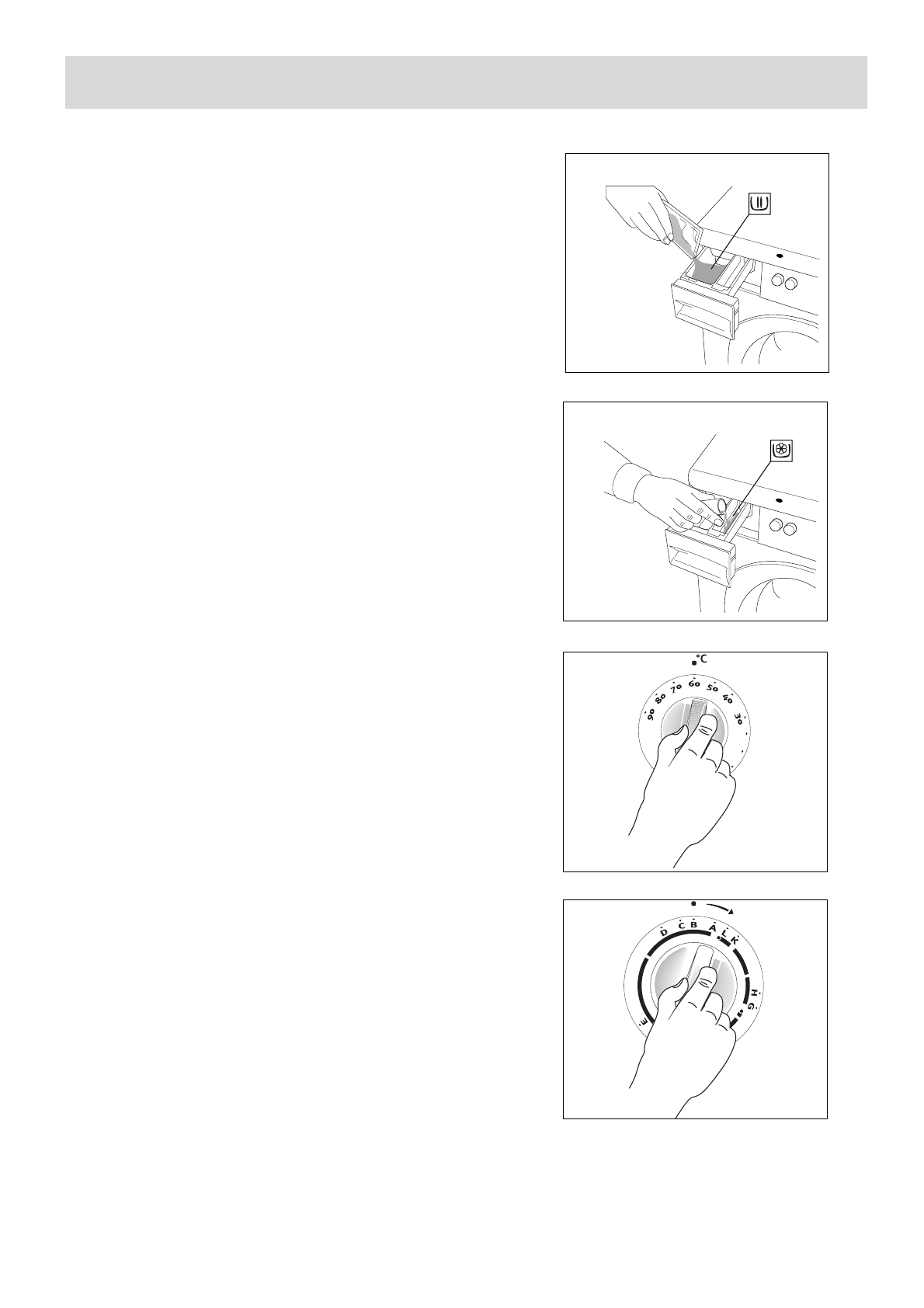 °C

90 80 70 60 50 40 30

D C B A L K

H G

E