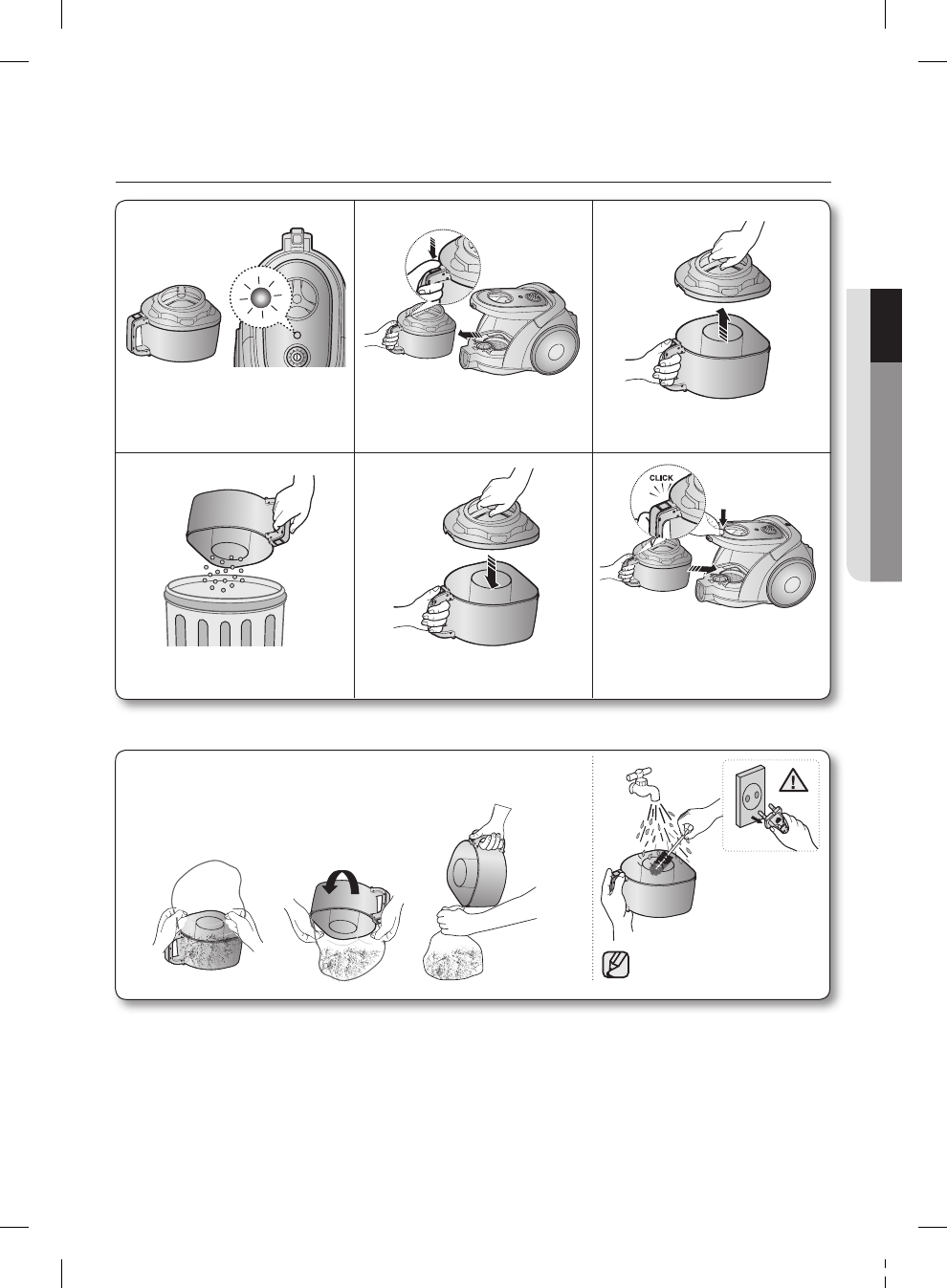 CLICK