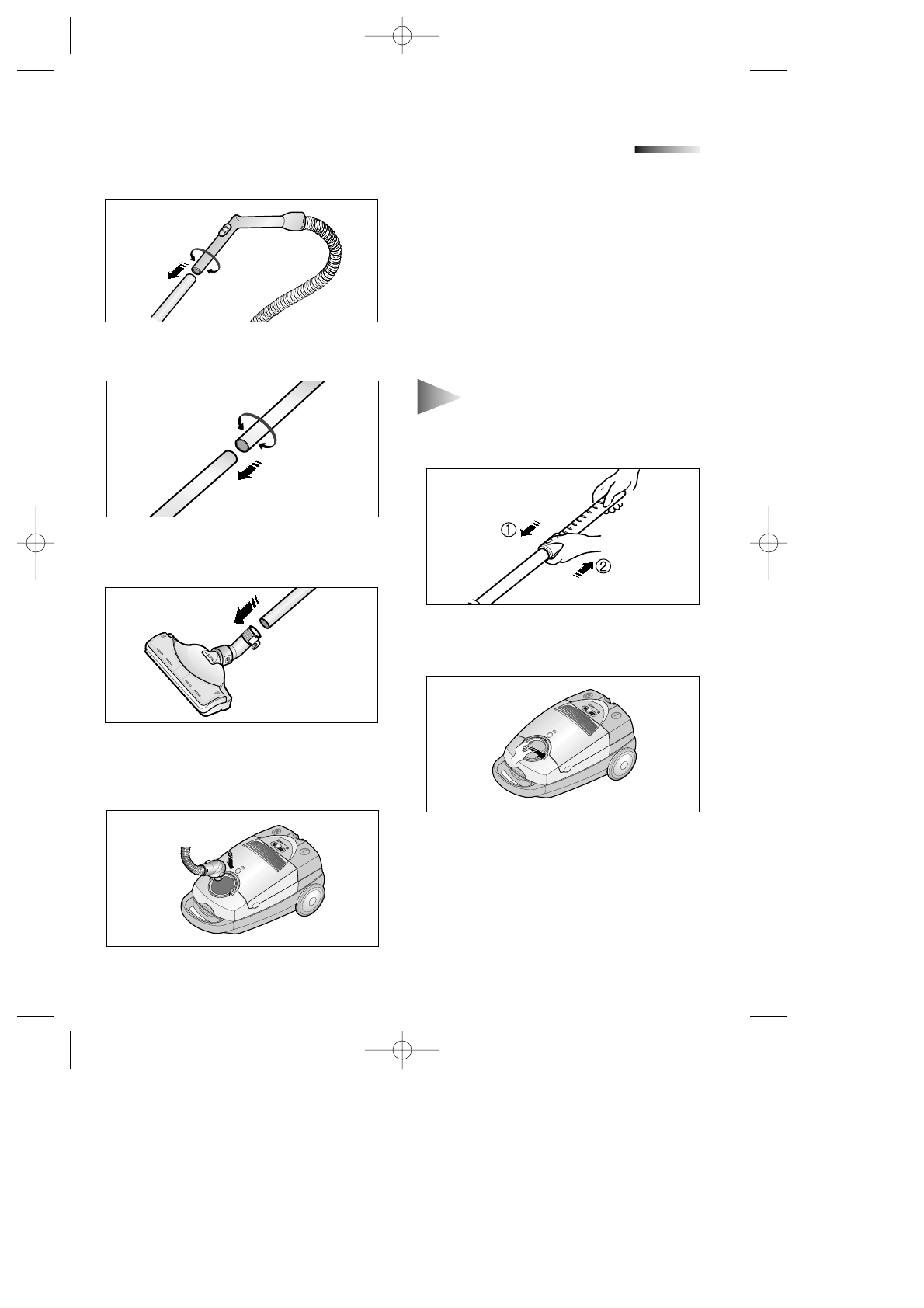 ①
②