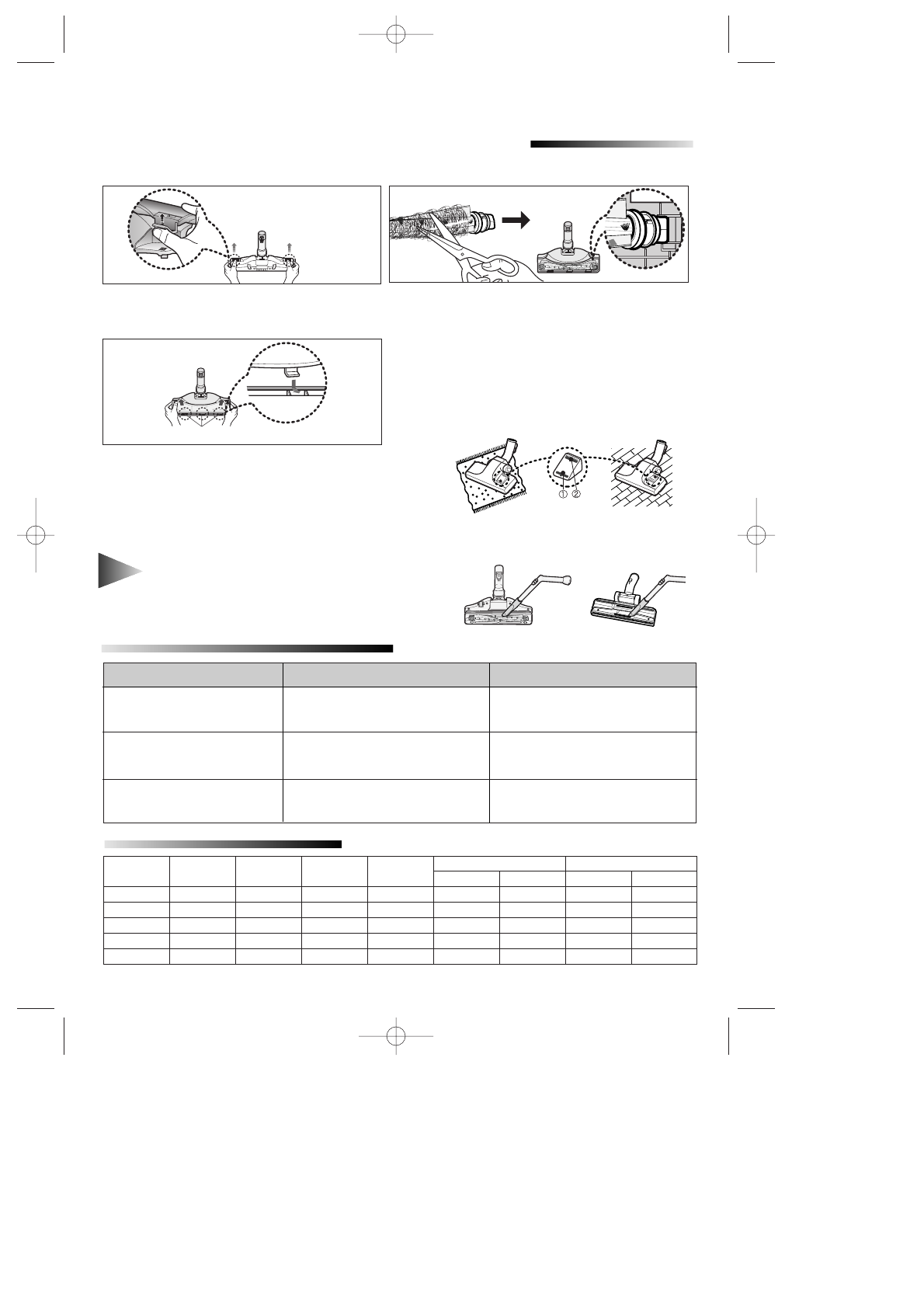 ① ②