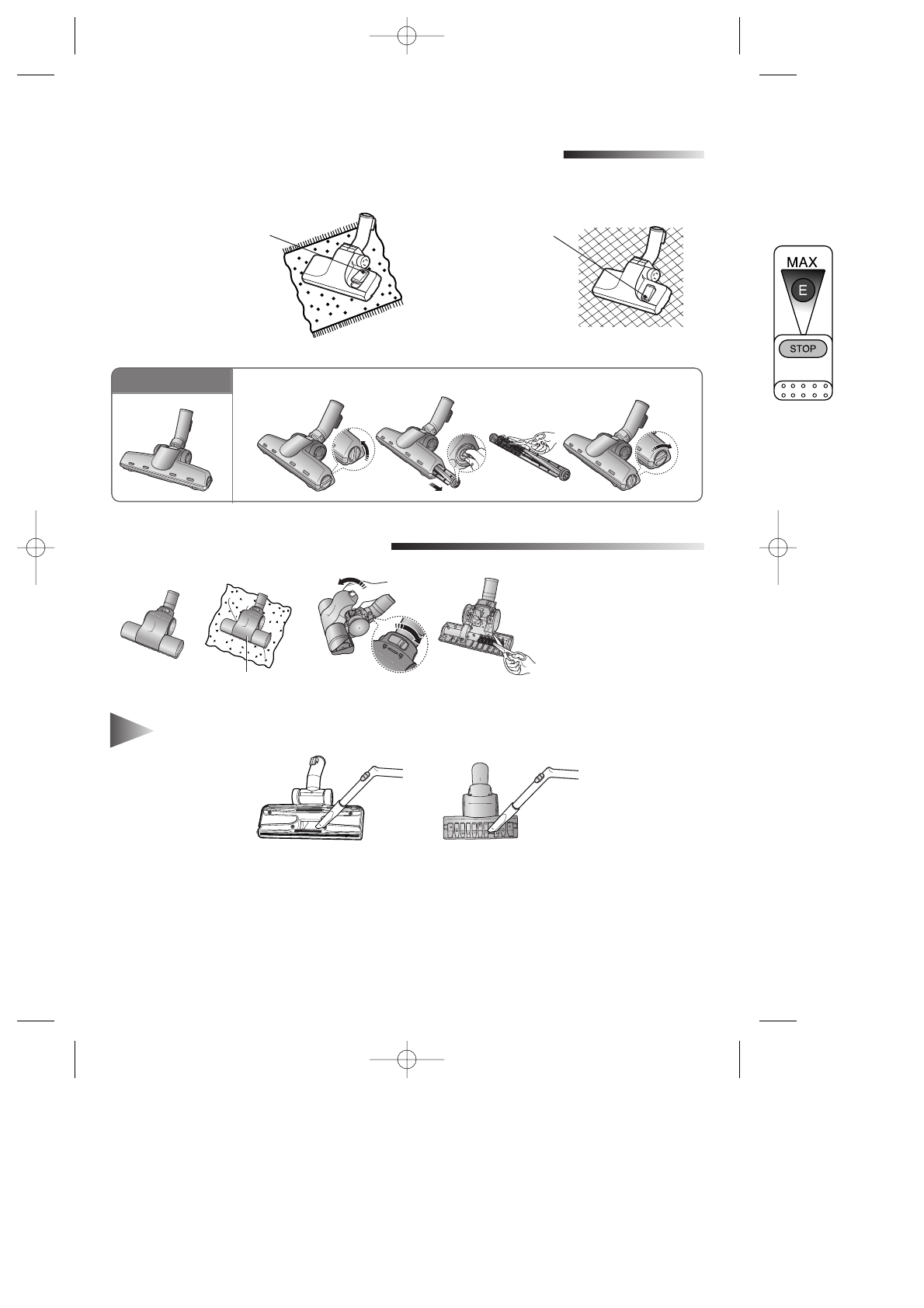 MAX

E

STOP