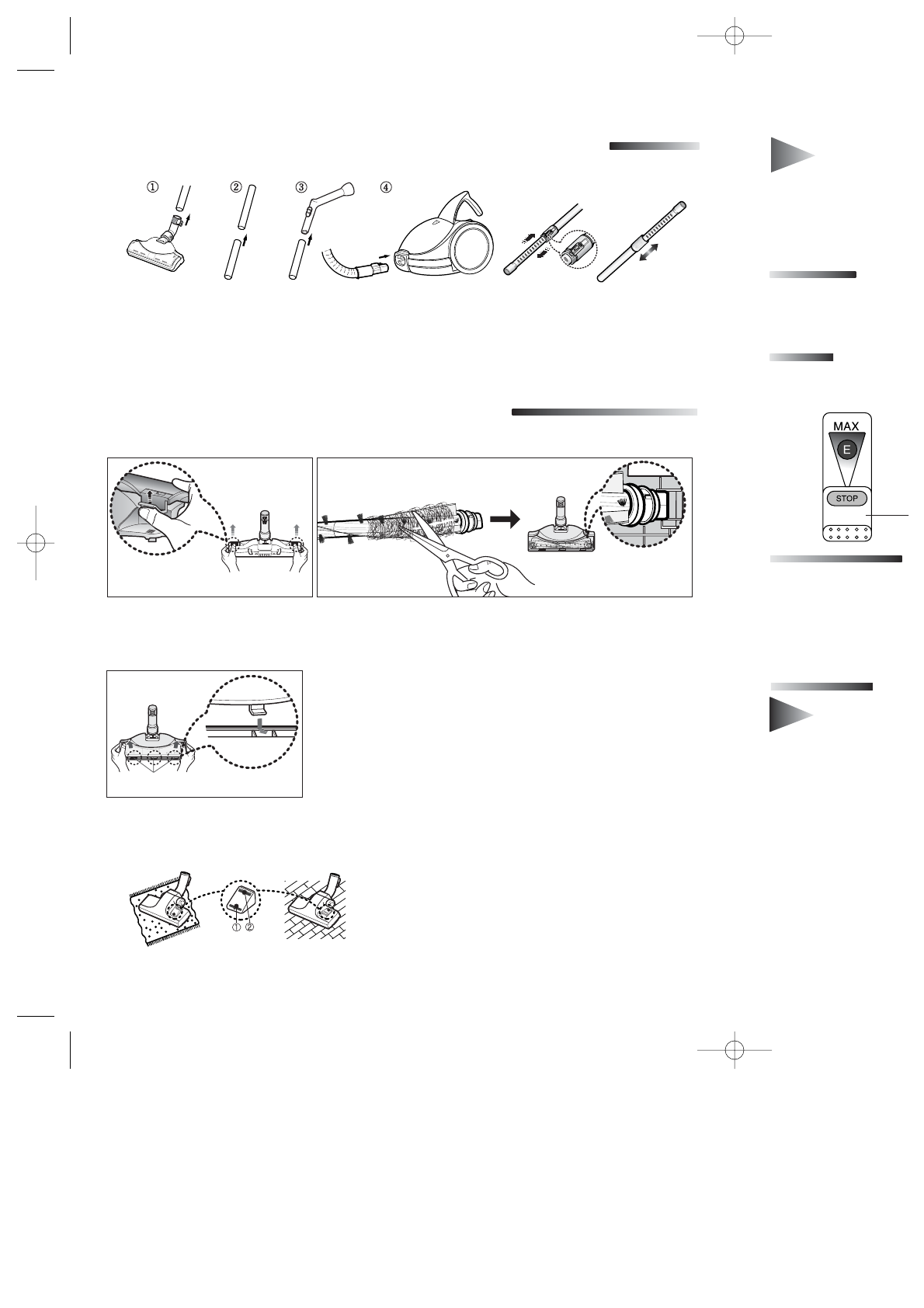 ① ② ③ ④

MAX
E
STOP

① ②