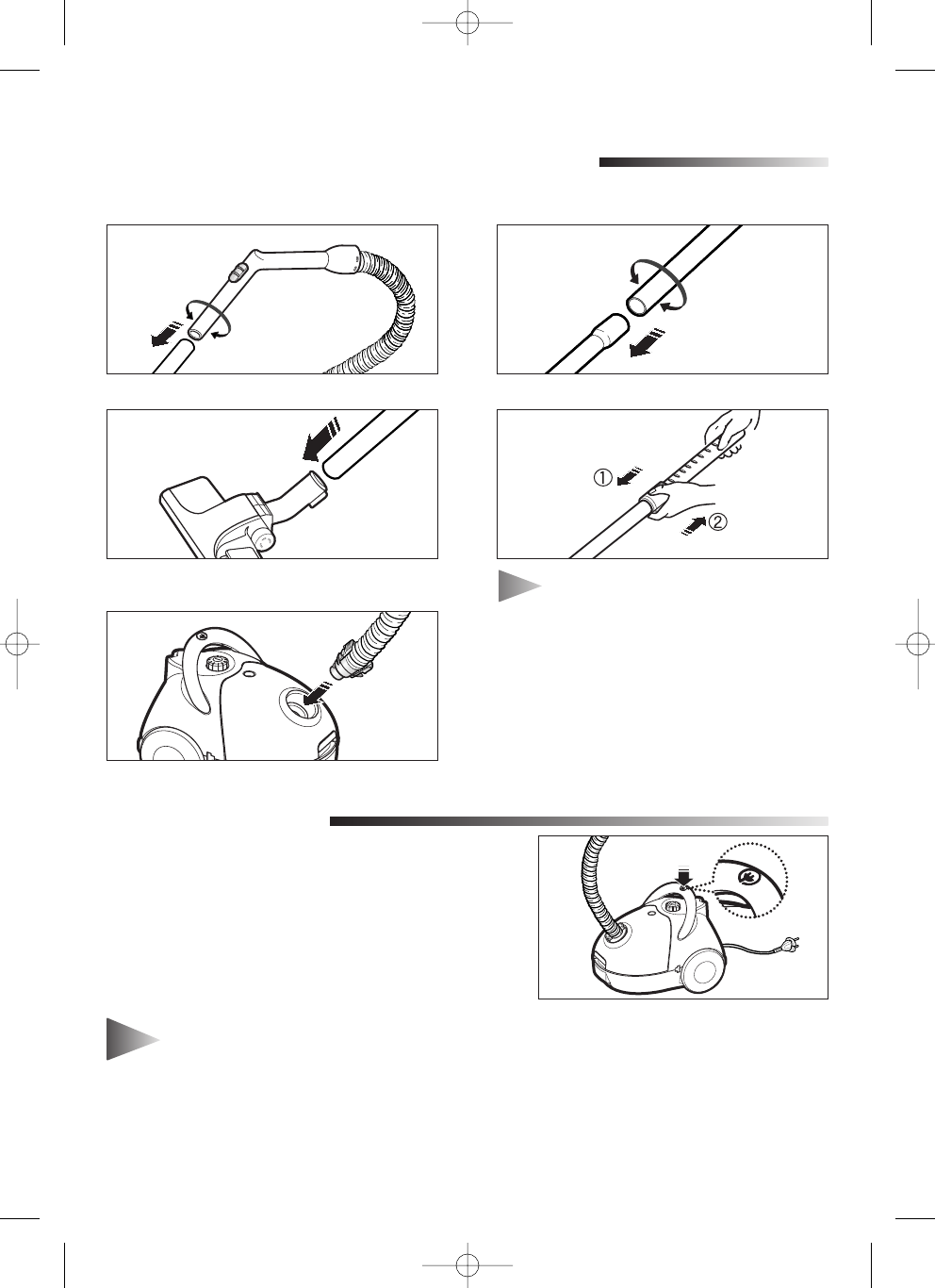 ①
②