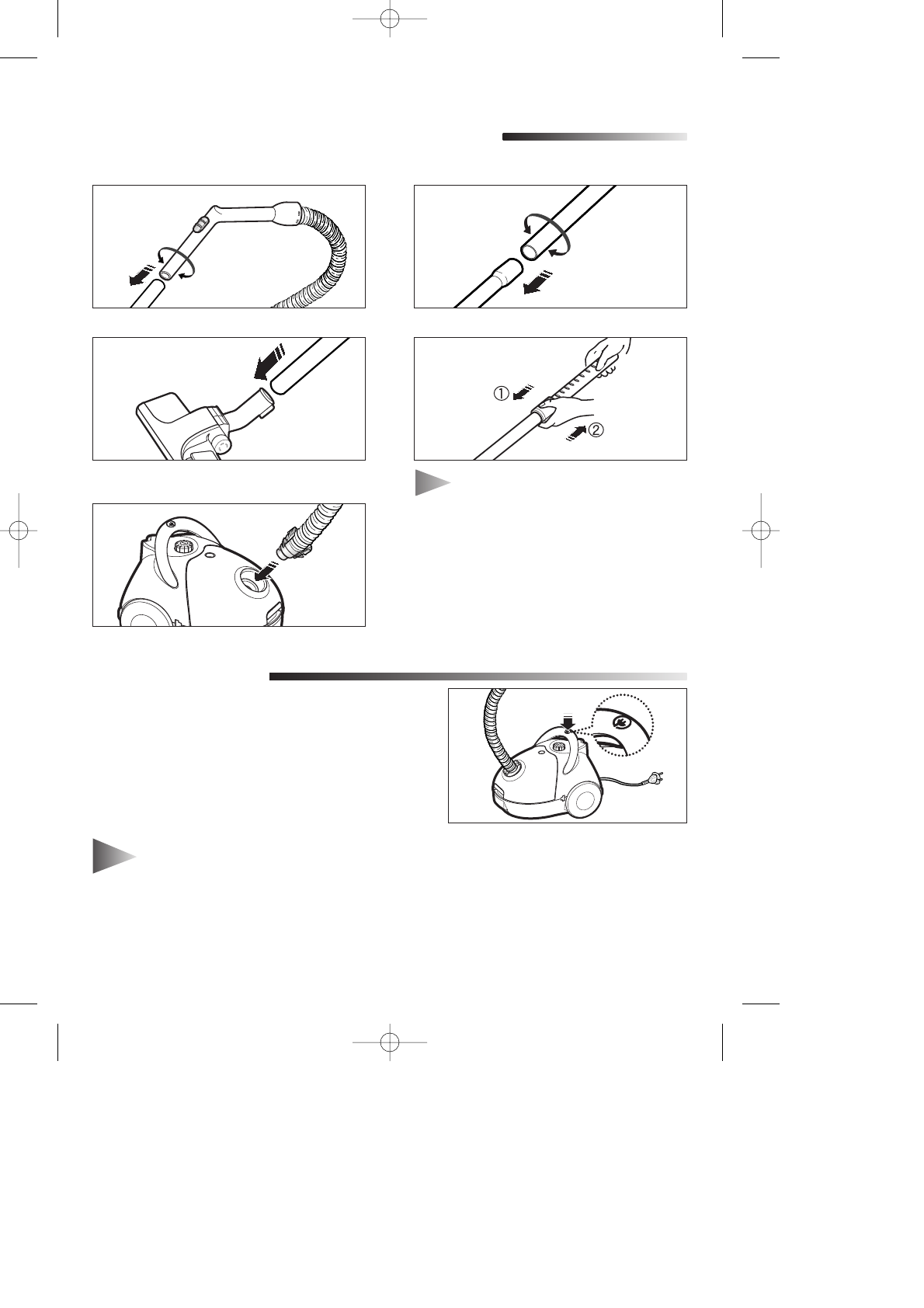 ①

②