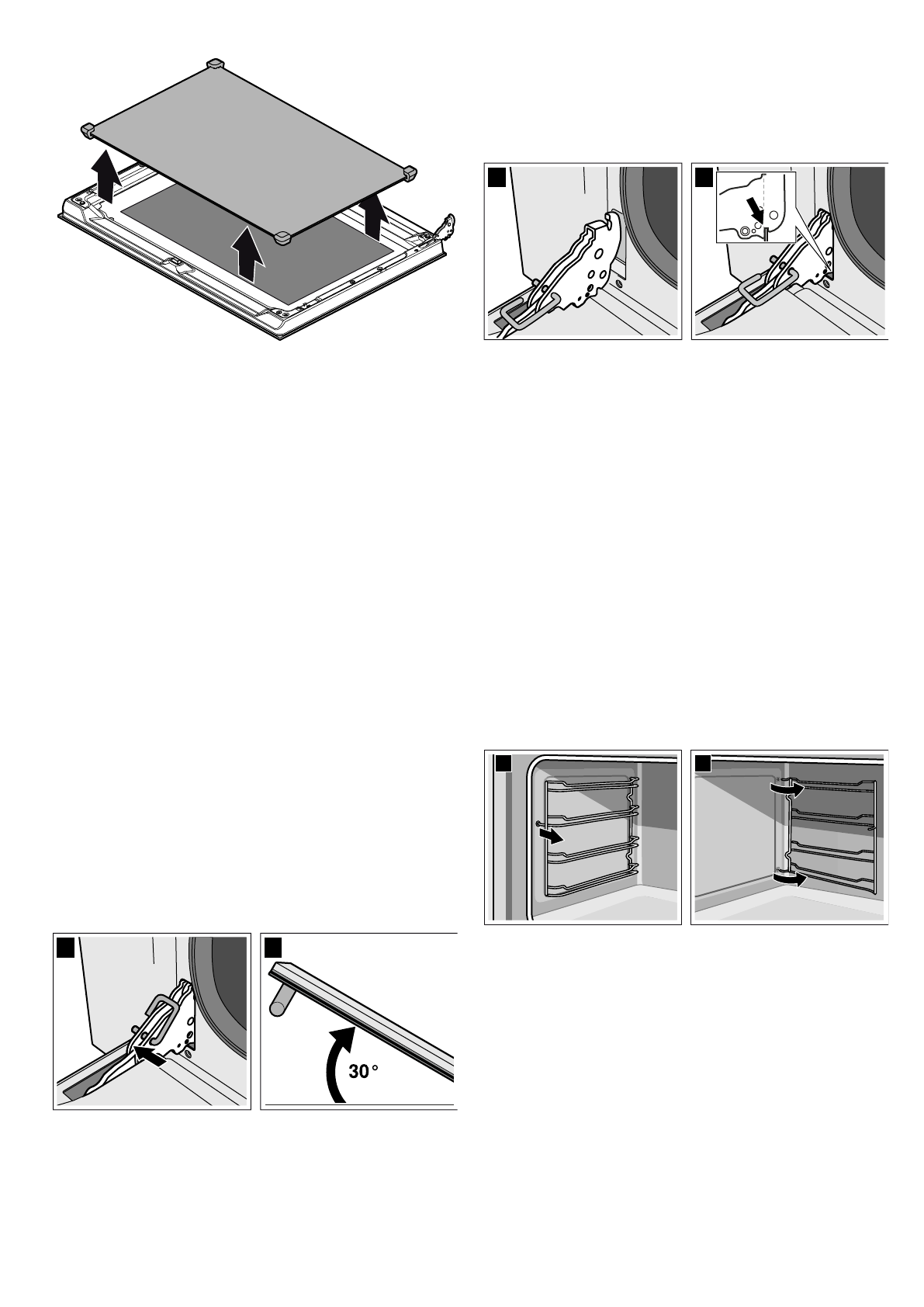 30°