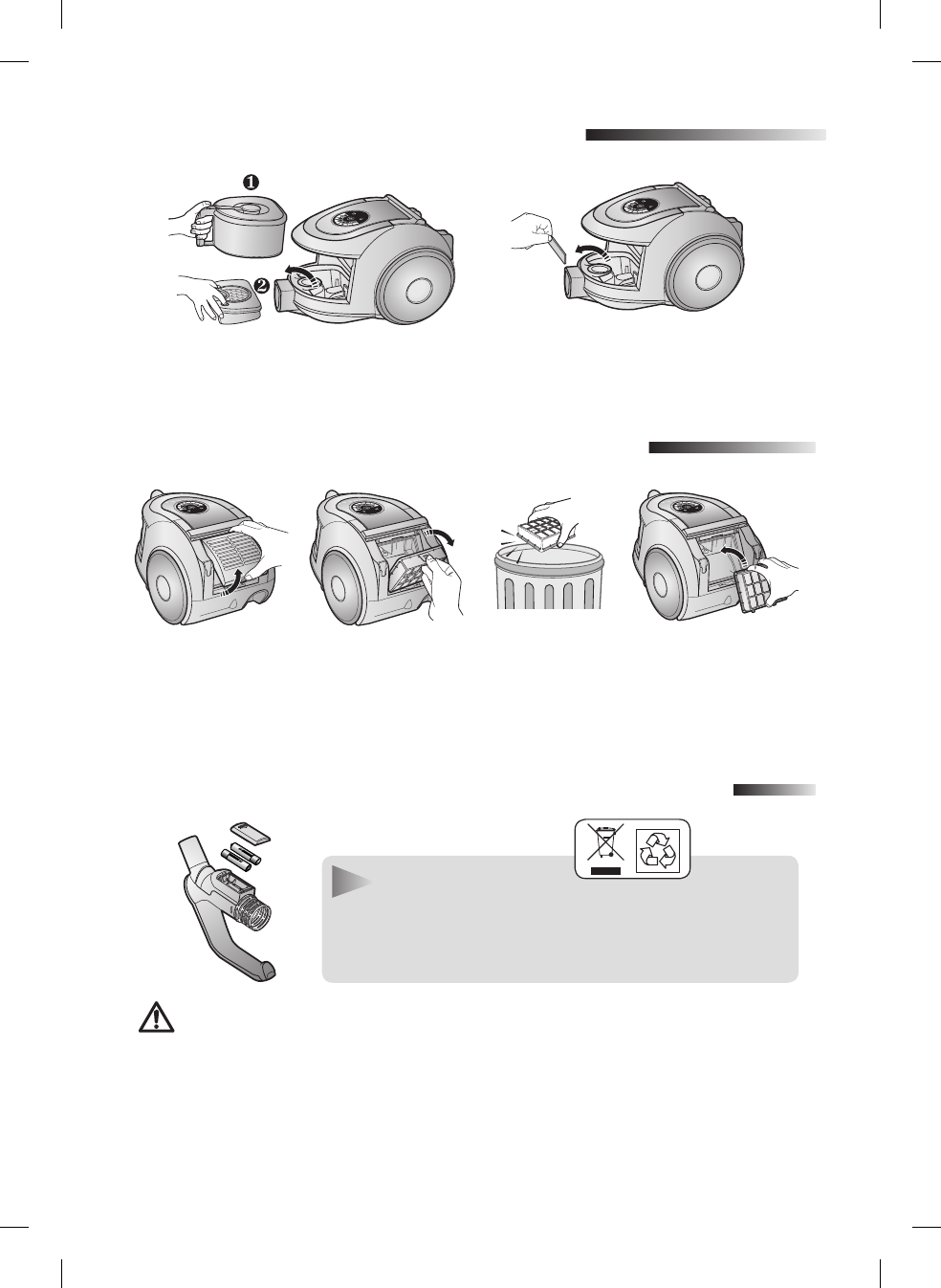 ❶

❷