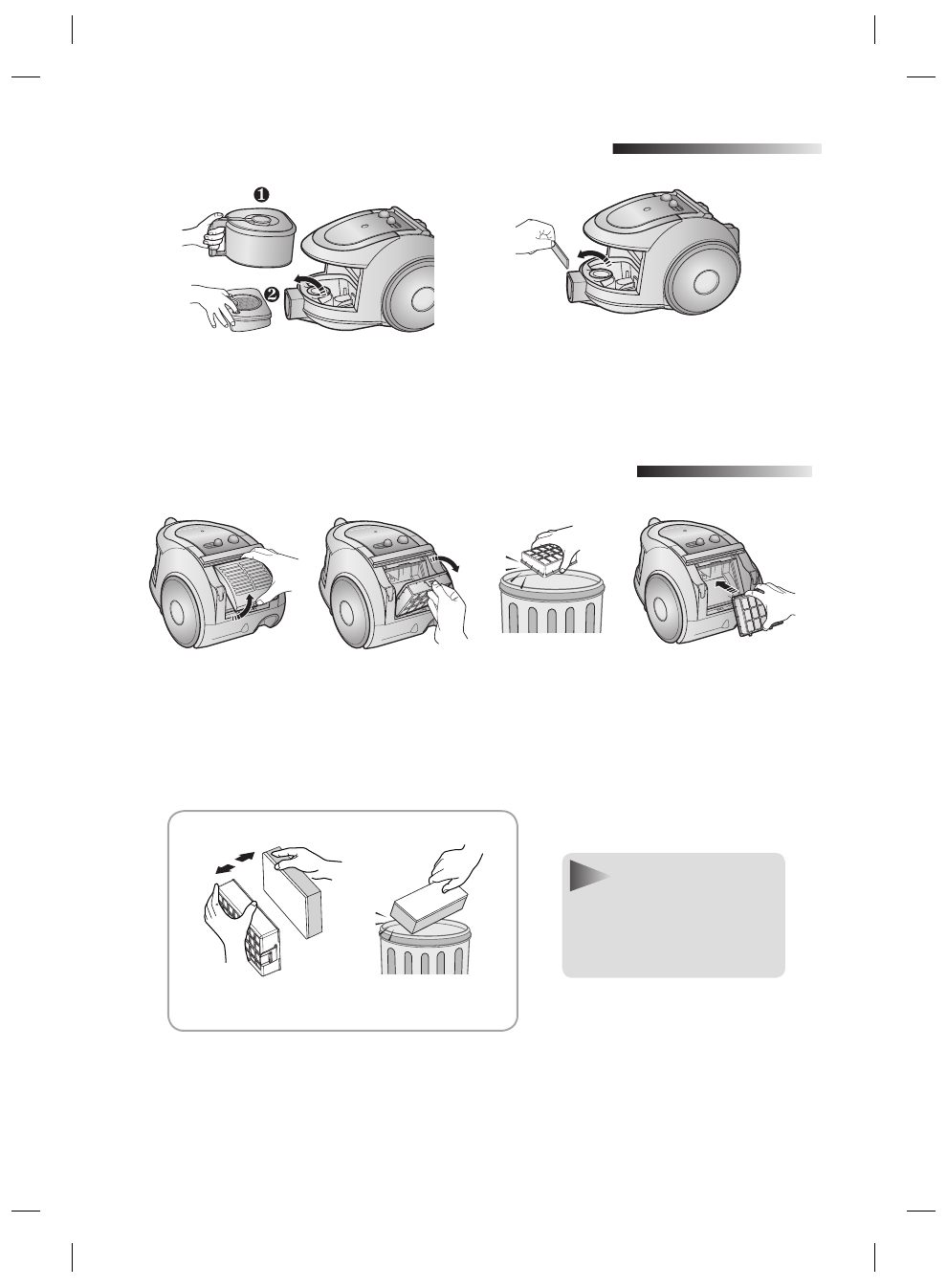 ❶

❷